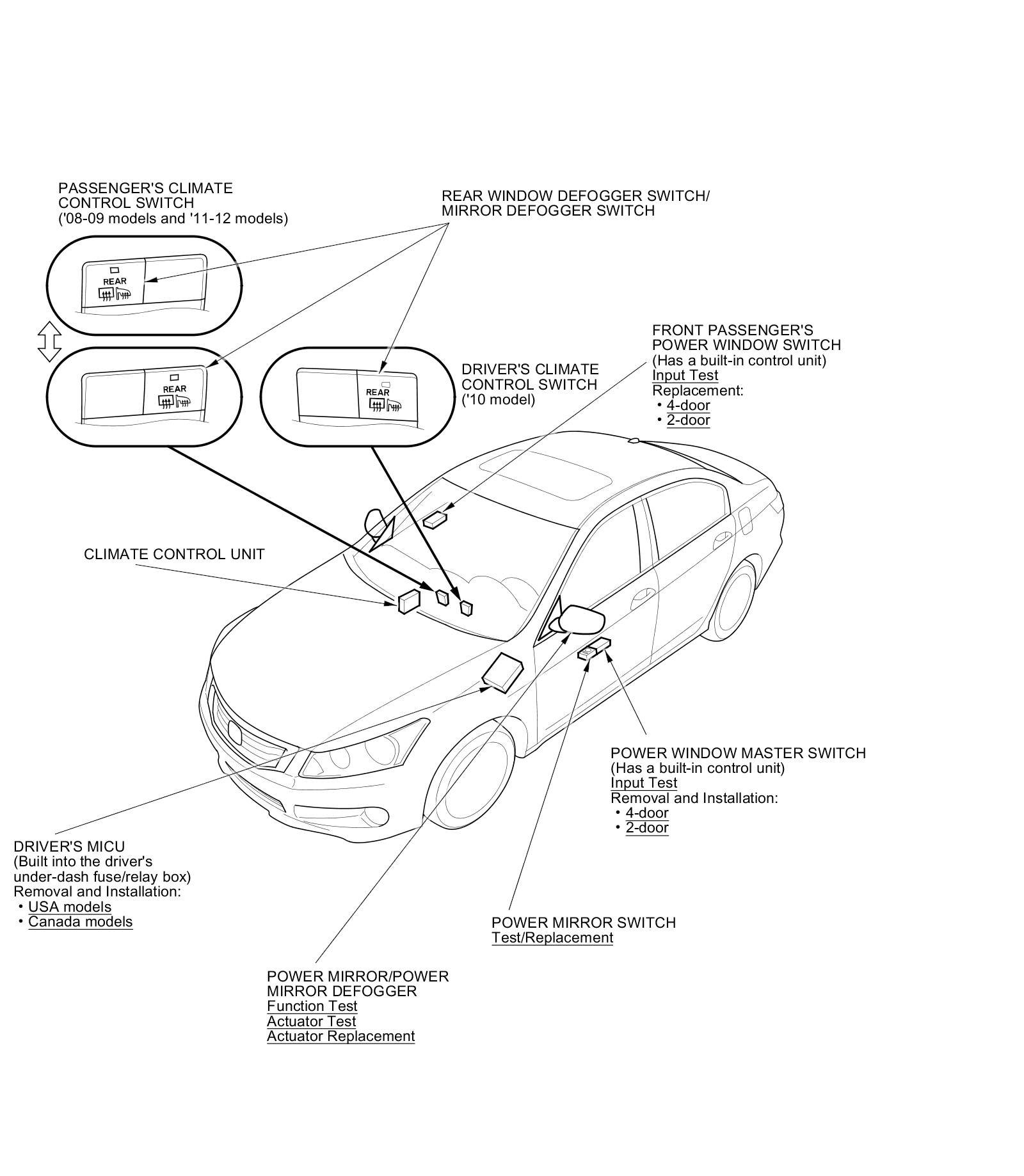 PASSENGER'S CLIMATE CONTROL SWITCH ('08-09 models and '11-12 models)

REAR WINDOW DEFOGGER SWITCH/ MIRROR DEFOGGER SWITCH

REAR

REAR

REAR

DRIVER'S CLIMATE CONTROL SWITCH ('10 model)

FRONT PASSENGER'S POWER WINDOW SWITCH (Has a built-in control unit)
Input Test
Replacement:
• 4-door
• 2-door

CLIMATE CONTROL UNIT

POWER WINDOW MASTER SWITCH (Has a built-in control unit)
Input Test
Removal and Installation:
• 4-door
• 2-door

DRIVER'S MICU (Built into the driver's under-dash fuse/relay box)
Removal and Installation:
• USA models
• Canada models

POWER MIRROR SWITCH
Test/Replacement

POWER MIRROR/POWER MIRROR DEFOGGER
Function Test
Actuator Test
Actuator Replacement