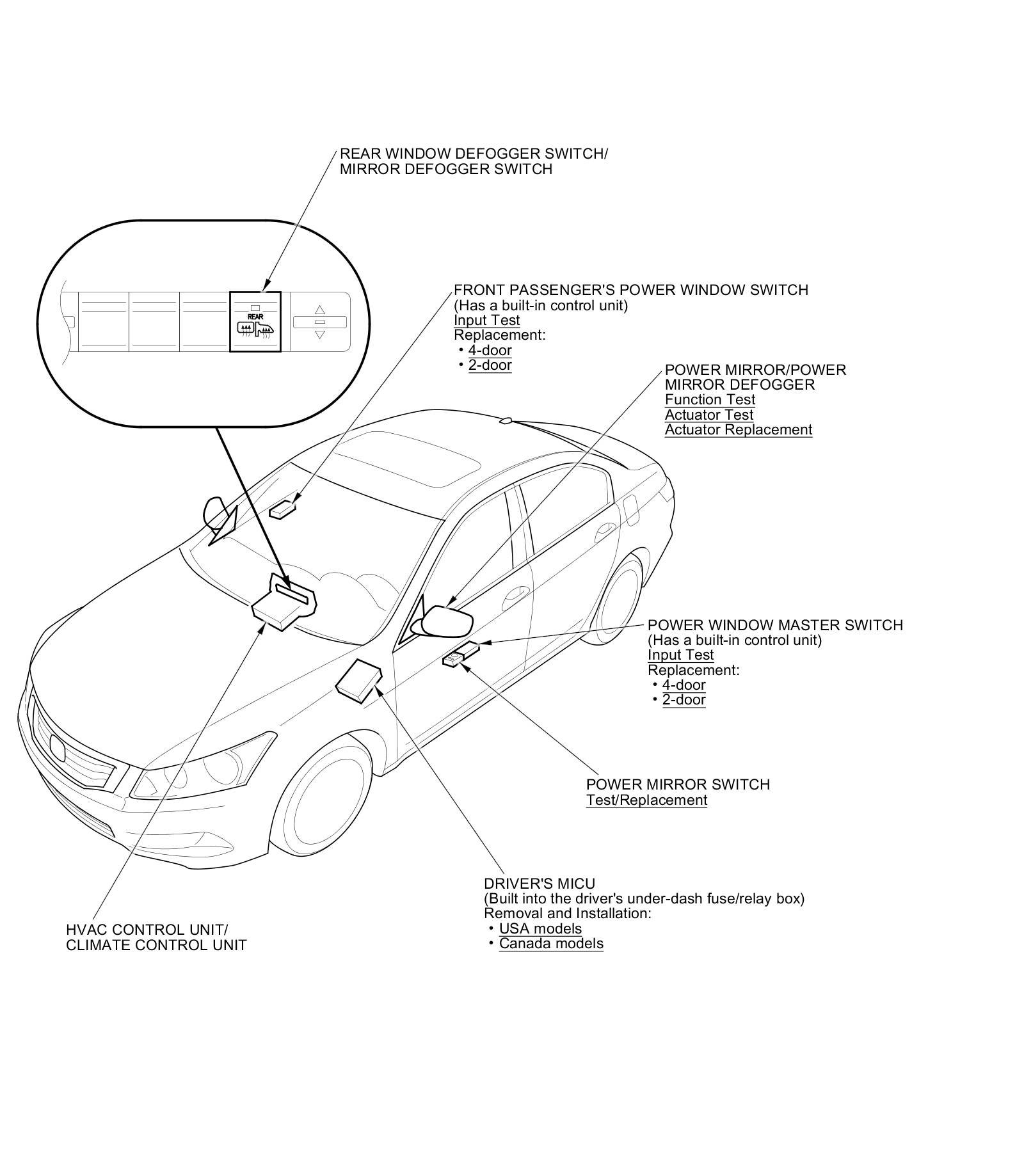 REAR WINDOW DEFOGGER SWITCH/
MIRROR DEFOGGER SWITCH

REAR

FRONT PASSENGER'S POWER WINDOW SWITCH
(Has a built-in control unit)
Input Test
Replacement:
• 4-door
• 2-door

POWER MIRROR/POWER
MIRROR DEFOGGER
Function Test
Actuator Test
Actuator Replacement

POWER WINDOW MASTER SWITCH
(Has a built-in control unit)
Input Test
Replacement:
• 4-door
• 2-door

POWER MIRROR SWITCH
Test/Replacement

DRIVER'S MICU
(Built into the driver's under-dash fuse/relay box)
Removal and Installation:
• USA models
• Canada models

HVAC CONTROL UNIT/
CLIMATE CONTROL UNIT