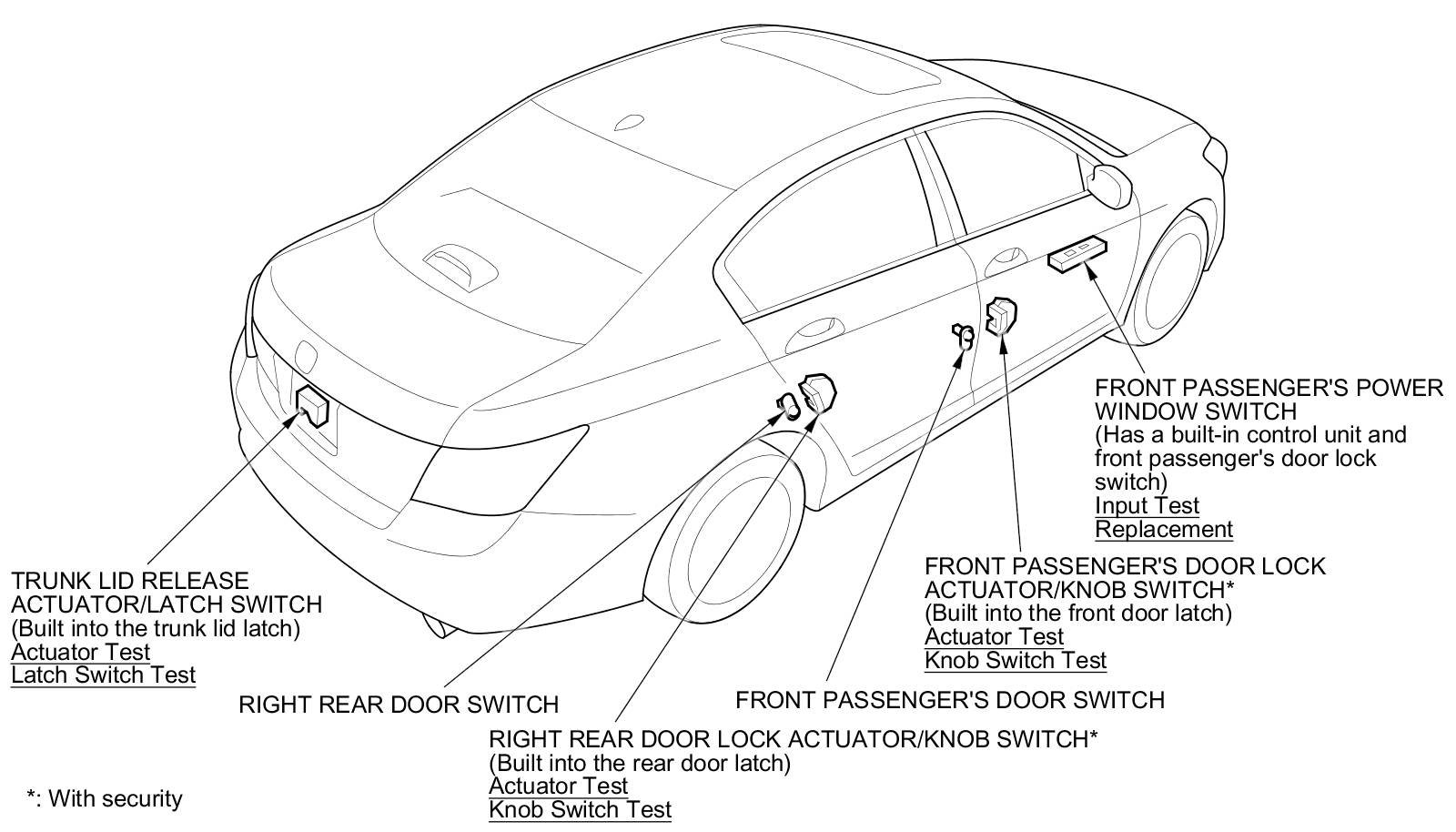 FRONT PASSENGER'S POWER WINDOW SWITCH
(Has a built-in control unit and front passenger's door lock switch)
Input Test
Replacement

FRONT PASSENGER'S DOOR LOCK ACTUATOR/KNOB SWITCH*
(Built into the front door latch)
Actuator Test
Knob Switch Test

TRUNK LID RELEASE ACTUATOR/LATCH SWITCH
(Built into the trunk lid latch)
Actuator Test
Latch Switch Test

RIGHT REAR DOOR SWITCH

FRONT PASSENGER'S DOOR SWITCH

RIGHT REAR DOOR LOCK ACTUATOR/KNOB SWITCH*
(Built into the rear door latch)
Actuator Test
Knob Switch Test

*: With security