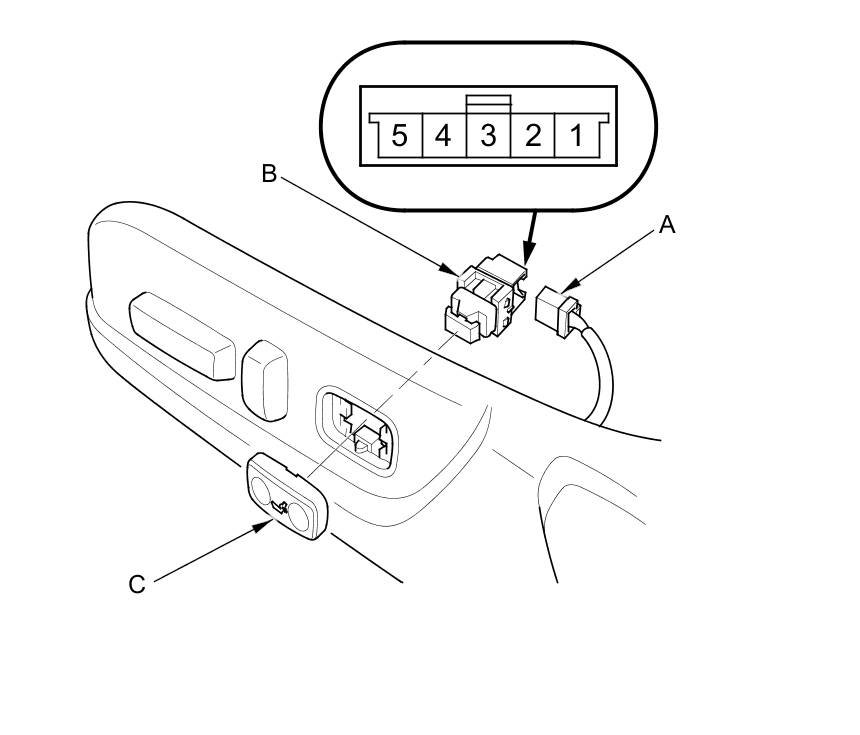 5 4 3 2 1

B

A

C