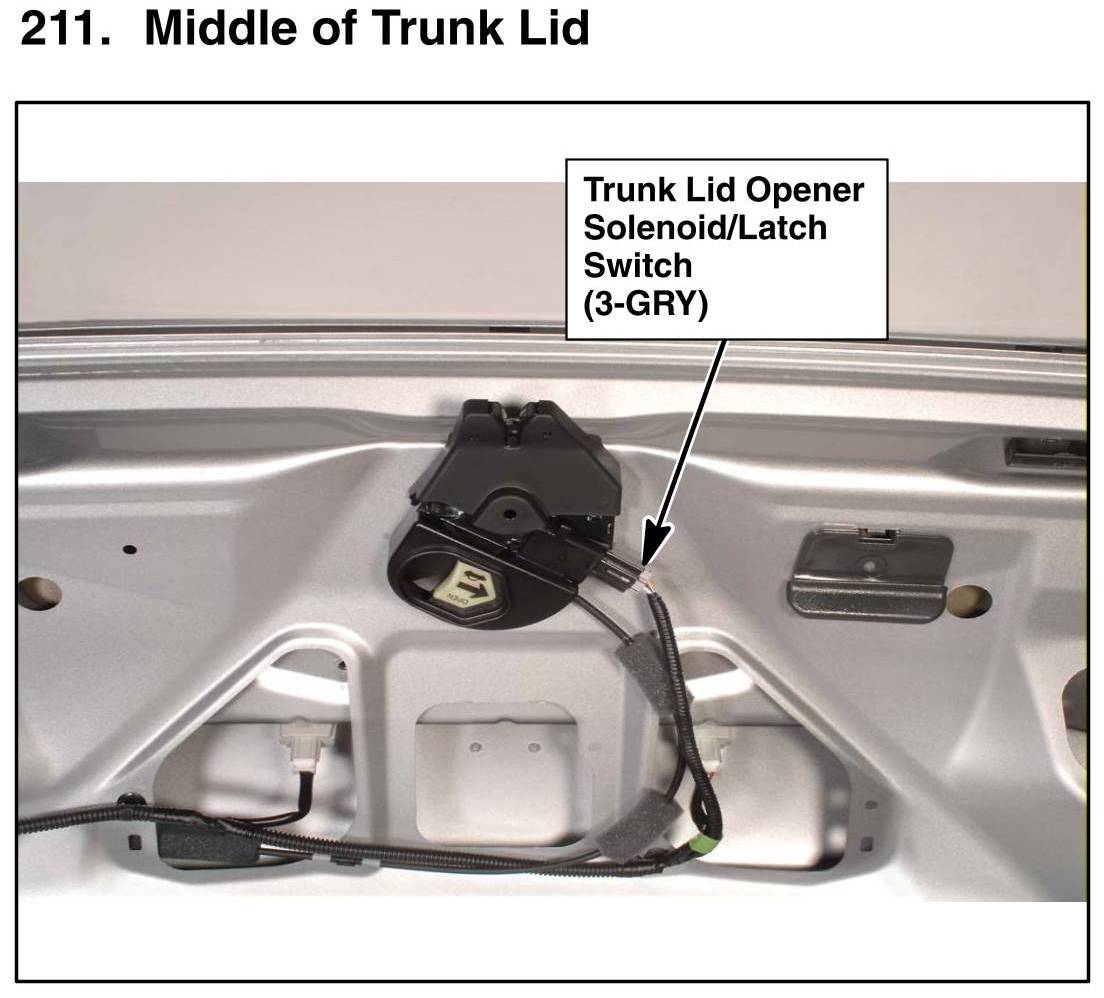 211. Middle of Trunk Lid

Trunk Lid Opener Solenoid/Latch Switch (3-GRY)

OPEN