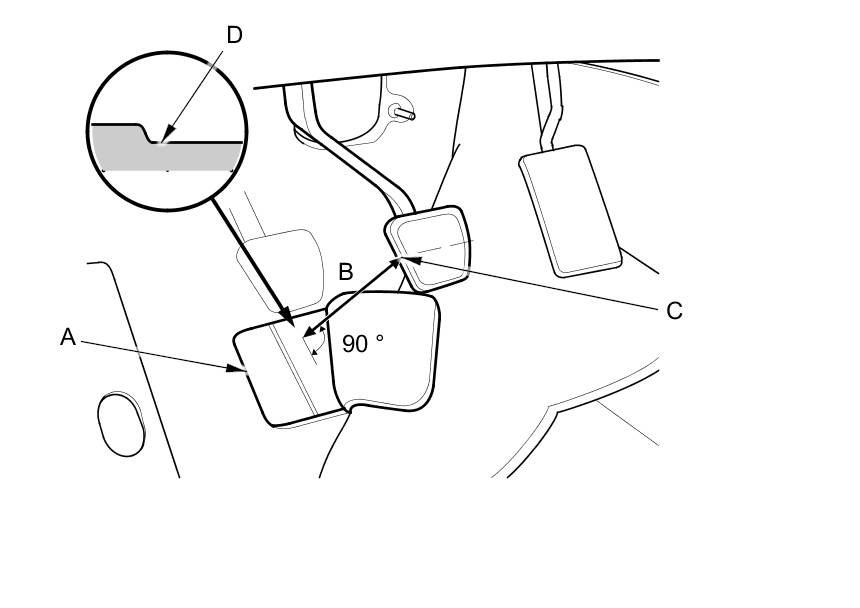 D

B

C

A

90 °