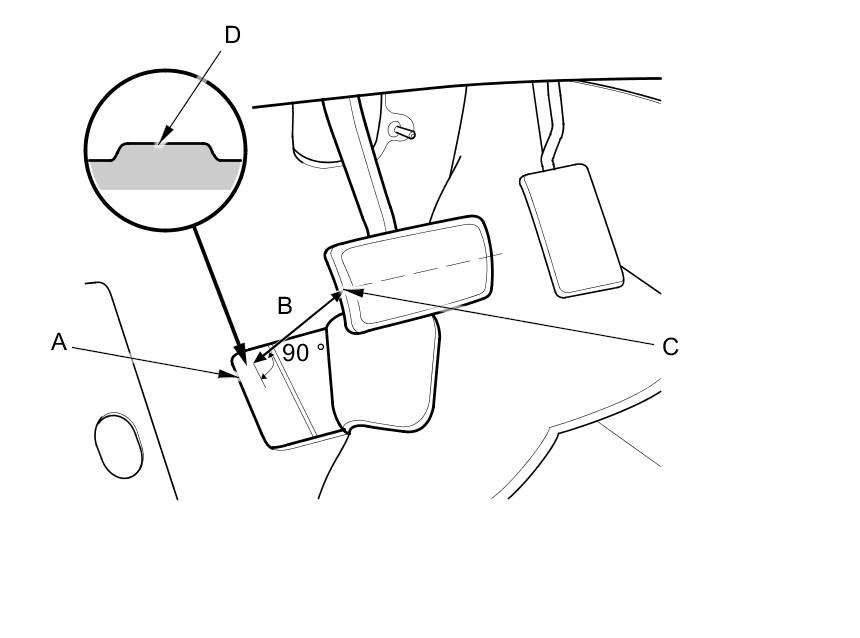 D

B

A

90 °

C