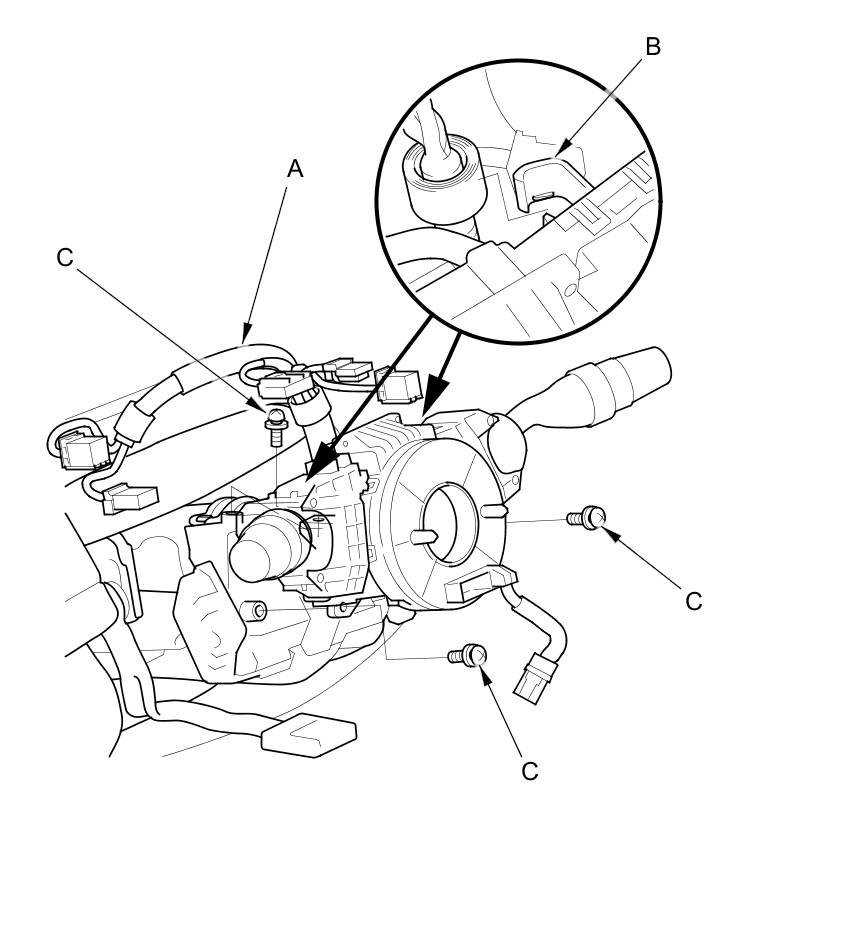 B
A
C
C
C