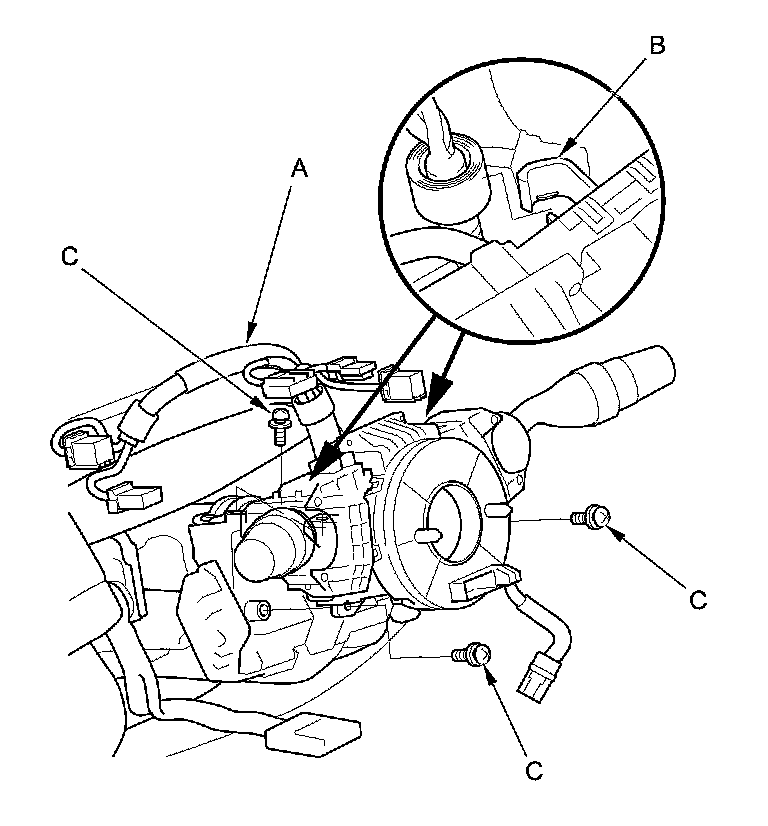 B
A
C
C
C