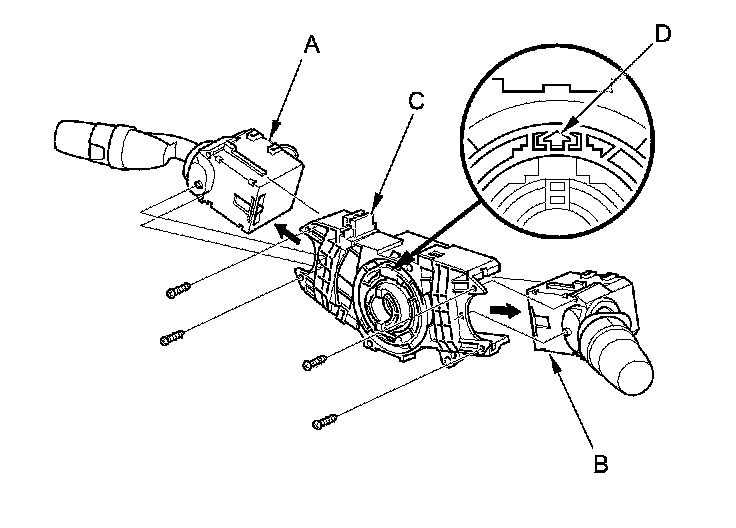 A
C
D
B