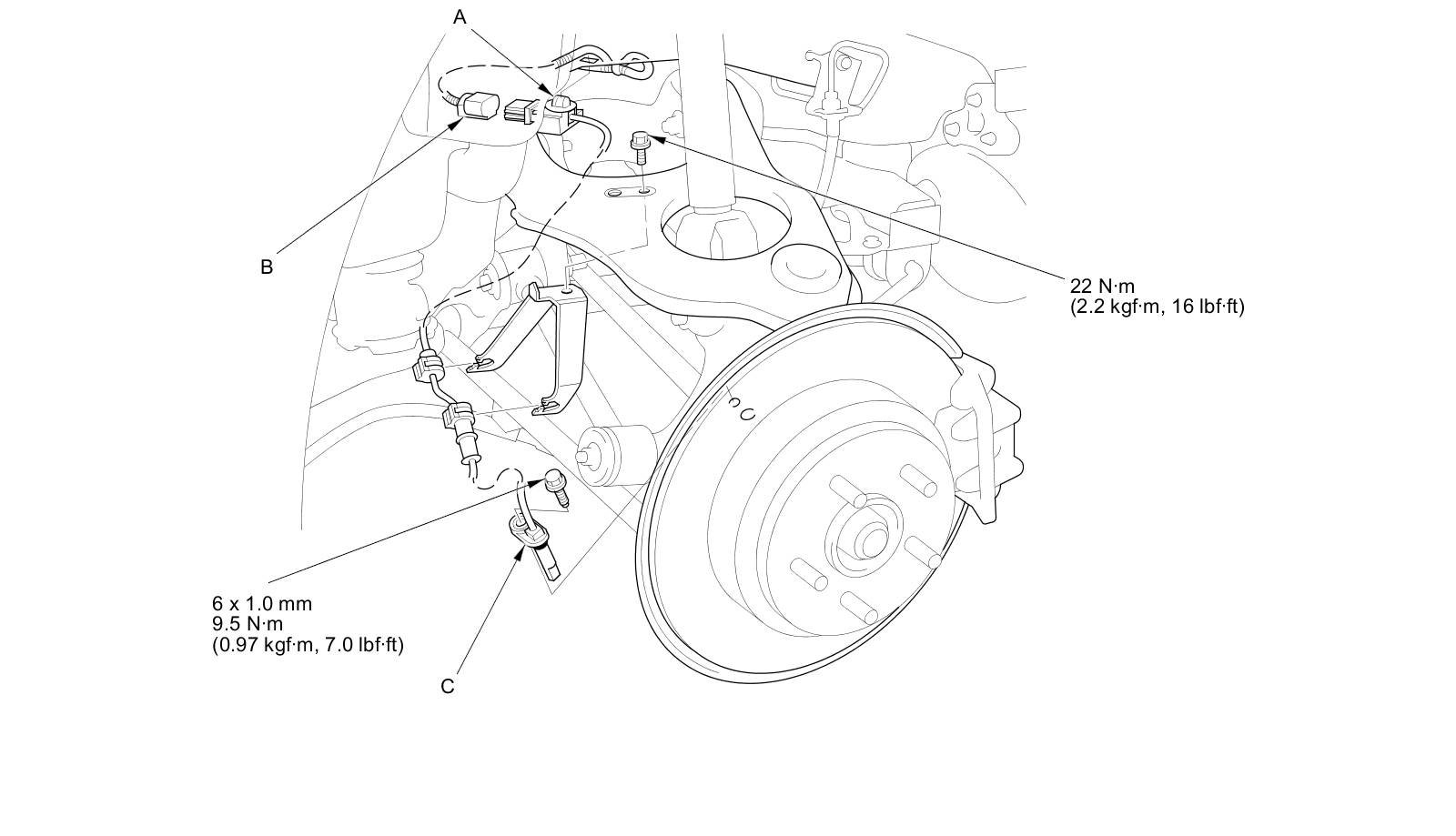 A

B

22 N·m
(2.2 kgf·m, 16 lbf·ft)

6 x 1.0 mm
9.5 N·m
(0.97 kgf·m, 7.0 lbf·ft)

C