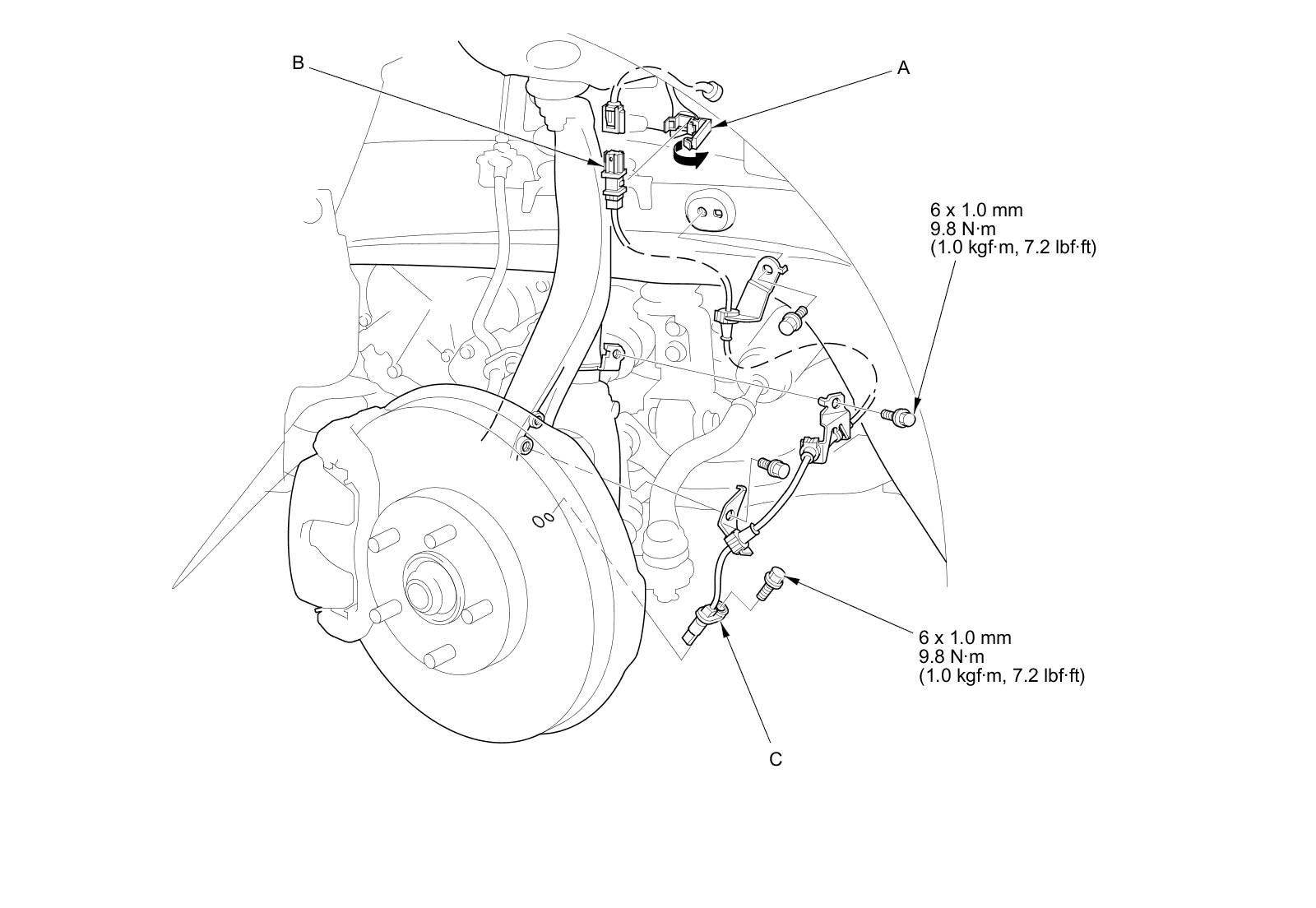 B

A

6 x 1.0 mm
9.8 N·m
(1.0 kgf·m, 7.2 lbf·ft)

6 x 1.0 mm
9.8 N·m
(1.0 kgf·m, 7.2 lbf·ft)

C