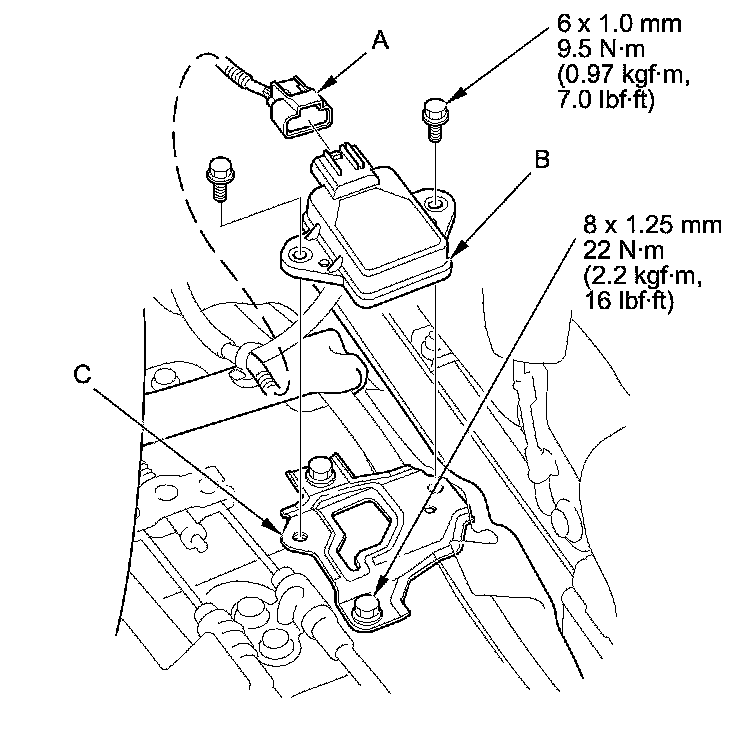 A

6 x 1.0 mm
9.5 N·m
(0.97 kgf·m,
7.0 lbf·ft)

B

8 x 1.25 mm
22 N·m
(2.2 kgf·m,
16 lbf·ft)

C