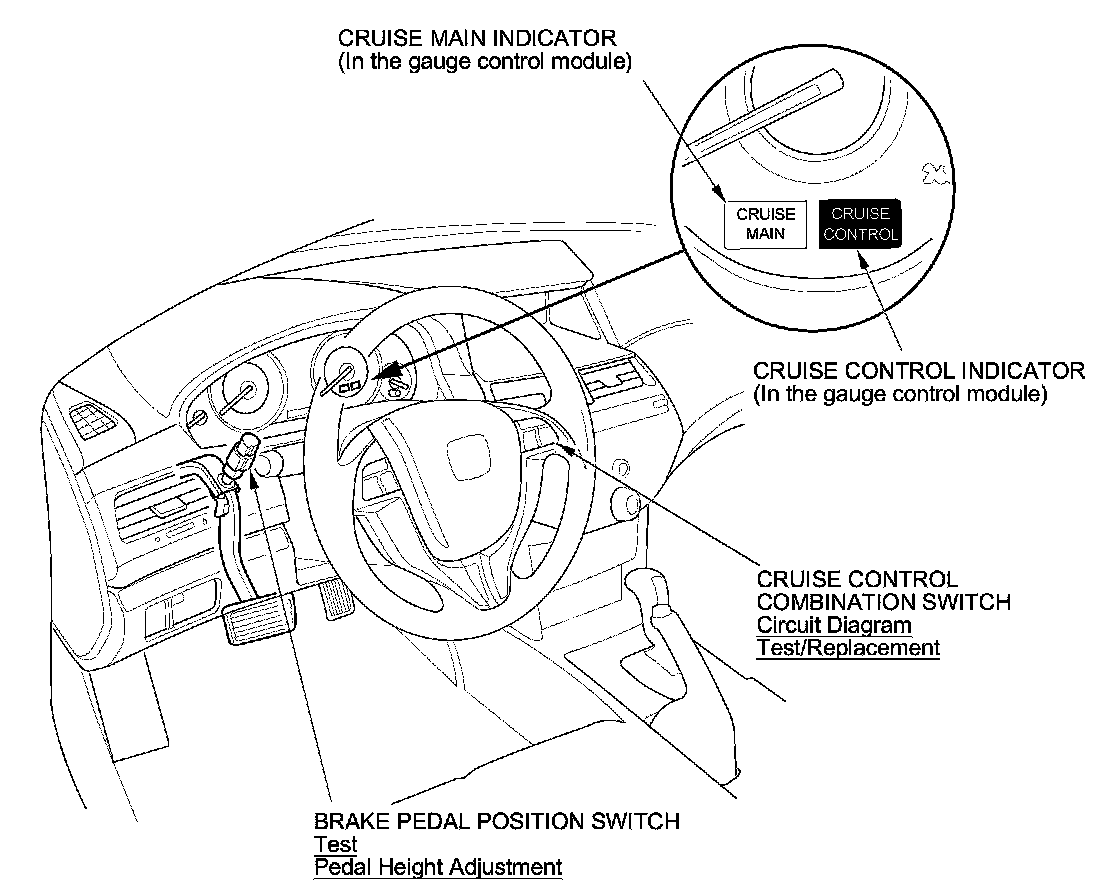 CRUISE MAIN INDICATOR
(In the gauge control module)

CRUISE MAIN

CRUISE CONTROL

CRUISE CONTROL INDICATOR
(In the gauge control module)

CRUISE CONTROL
COMBINATION SWITCH
Circuit Diagram
Test/Replacement

BRAKE PEDAL POSITION SWITCH
Test
Pedal Height Adjustment