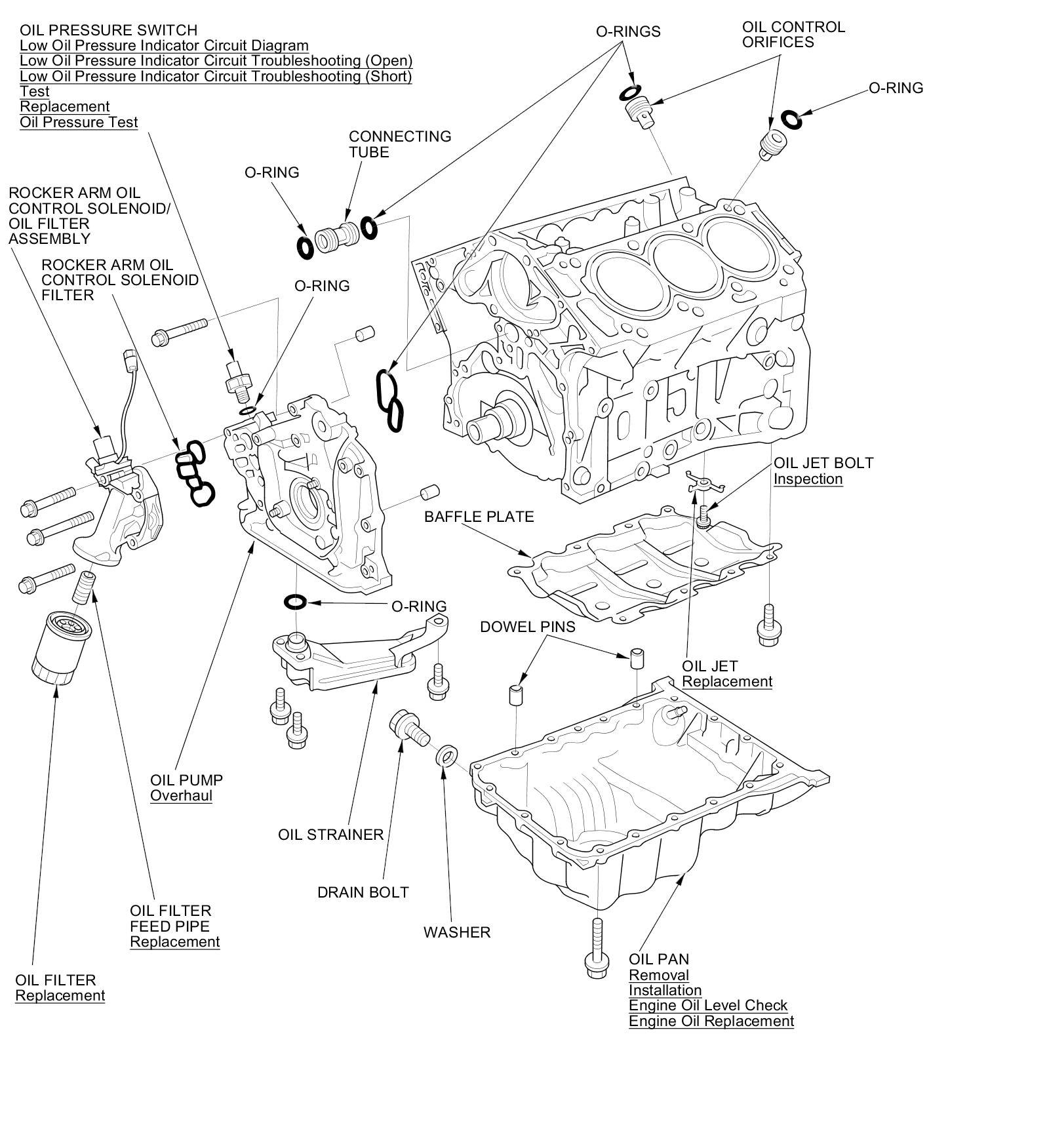 OIL PRESSURE SWITCH
Low Oil Pressure Indicator Circuit Diagram
Low Oil Pressure Indicator Circuit Troubleshooting (Open)
Low Oil Pressure Indicator Circuit Troubleshooting (Short)
Test
Replacement
Oil Pressure Test

O-RINGS

OIL CONTROL ORIFICES

O-RING

CONNECTING TUBE

O-RING

ROCKER ARM OIL CONTROL SOLENOID/ OIL FILTER ASSEMBLY

ROCKER ARM OIL CONTROL SOLENOID FILTER

O-RING

OIL JET BOLT
Inspection

BAFFLE PLATE

O-RING

DOWEL PINS

OIL JET
Replacement

OIL PUMP
Overhaul

OIL STRAINER

DRAIN BOLT

WASHER

OIL FILTER FEED PIPE
Replacement

OIL FILTER
Replacement

OIL PAN
Removal
Installation
Engine Oil Level Check
Engine Oil Replacement