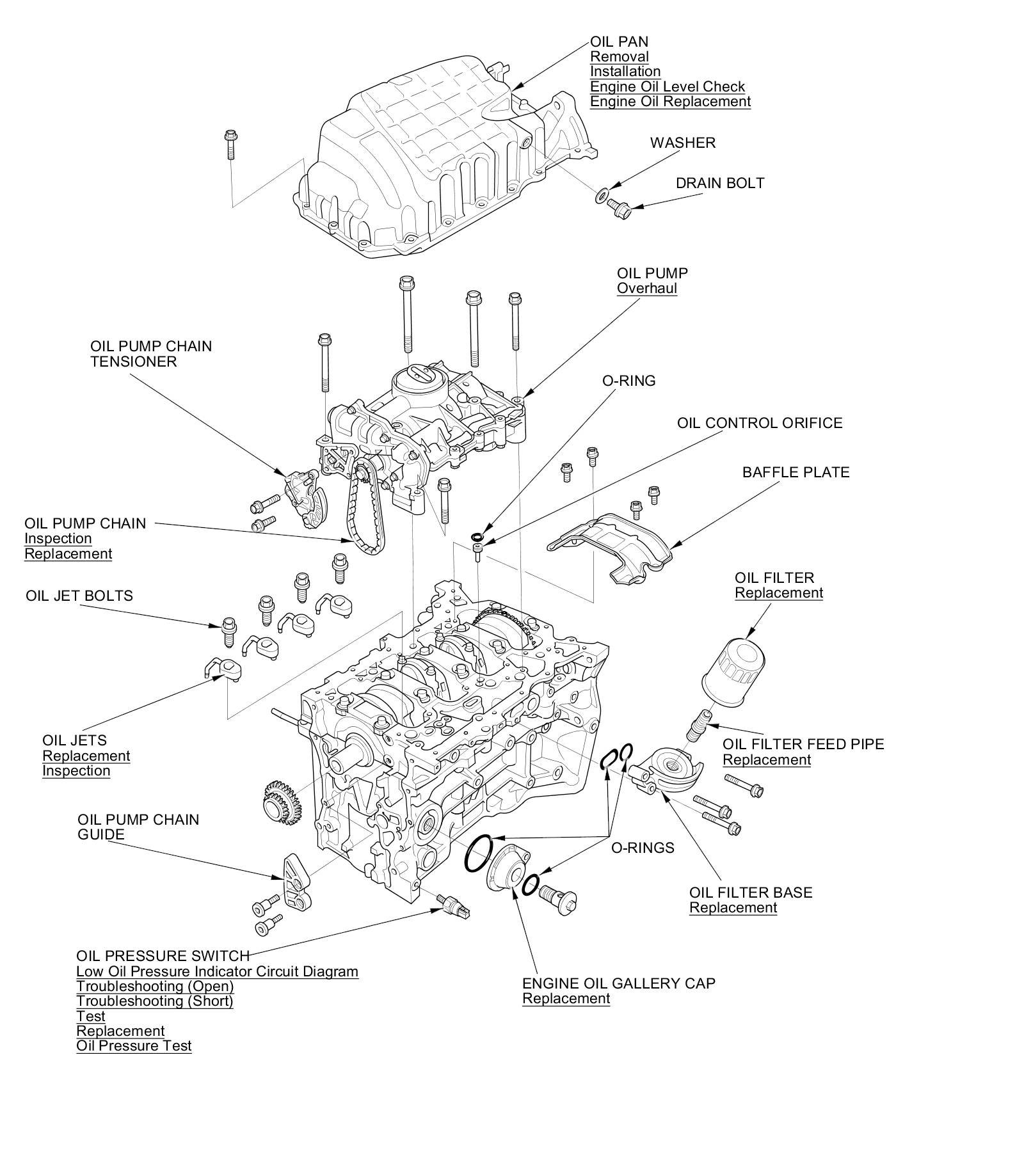 OIL PAN
Removal
Installation
Engine Oil Level Check
Engine Oil Replacement

WASHER

DRAIN BOLT

OIL PUMP
Overhaul

OIL PUMP CHAIN
TENSIONER

O-RING

OIL CONTROL ORIFICE

BAFFLE PLATE

OIL PUMP CHAIN
Inspection
Replacement

OIL FILTER
Replacement

OIL JET BOLTS

OIL JETS
Replacement
Inspection

OIL FILTER FEED PIPE
Replacement

OIL PUMP CHAIN
GUIDE

O-RINGS

OIL FILTER BASE
Replacement

OIL PRESSURE SWITCH
Low Oil Pressure Indicator Circuit Diagram
Troubleshooting (Open)
Troubleshooting (Short)
Test
Replacement
Oil Pressure Test

ENGINE OIL GALLERY CAP
Replacement