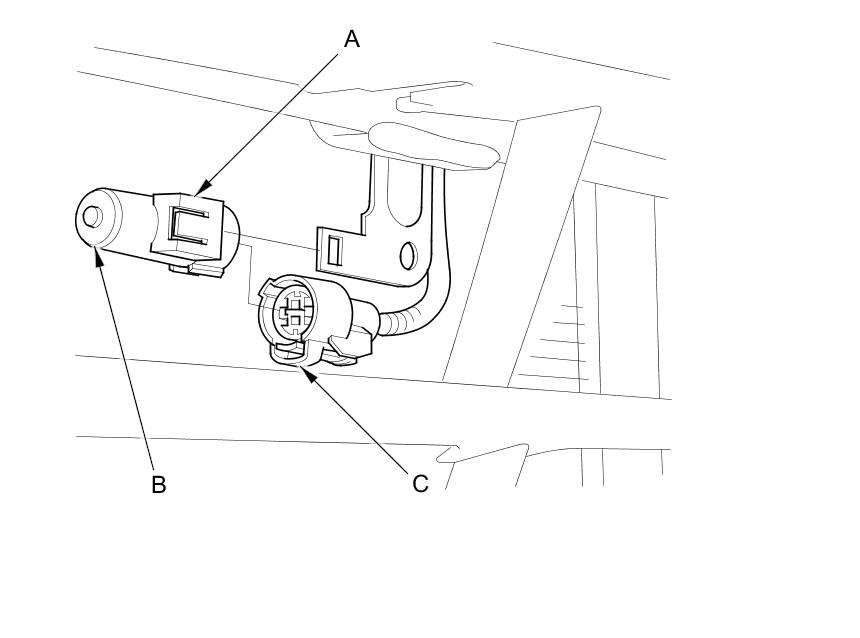 A
B
C