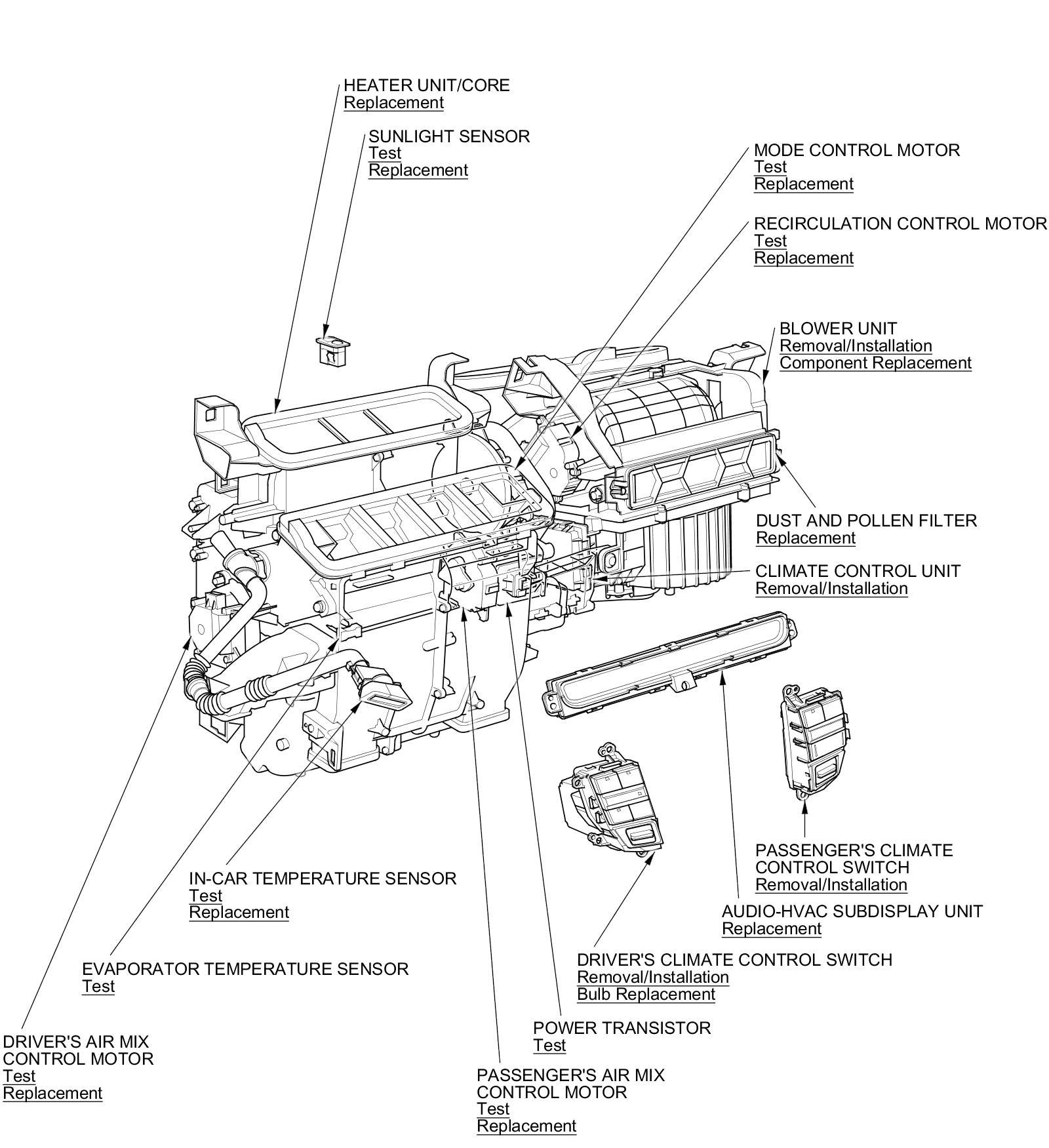 HEATER UNIT/CORE
Replacement

SUNLIGHT SENSOR
Test
Replacement

MODE CONTROL MOTOR
Test
Replacement

RECIRCULATION CONTROL MOTOR
Test
Replacement

BLOWER UNIT
Removal/Installation
Component Replacement

DUST AND POLLEN FILTER
Replacement

CLIMATE CONTROL UNIT
Removal/Installation

PASSENGER'S CLIMATE CONTROL SWITCH
Removal/Installation

AUDIO-HVAC SUBDISPLAY UNIT
Replacement

IN-CAR TEMPERATURE SENSOR
Test
Replacement

DRIVER'S CLIMATE CONTROL SWITCH
Removal/Installation
Bulb Replacement

EVAPORATOR TEMPERATURE SENSOR
Test

POWER TRANSISTOR
Test

DRIVER'S AIR MIX CONTROL MOTOR
Test
Replacement

PASSENGER'S AIR MIX CONTROL MOTOR
Test
Replacement