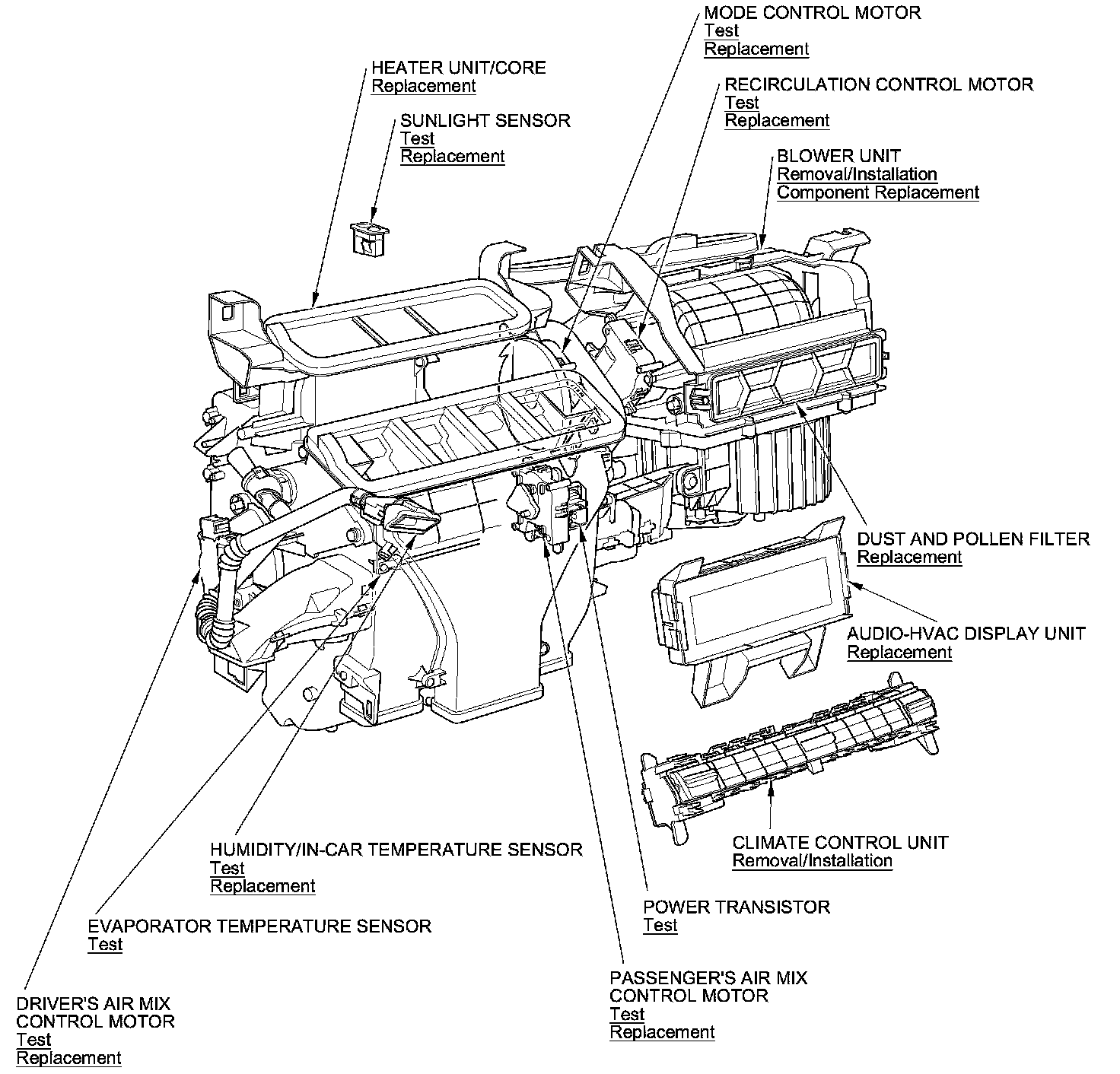 MODE CONTROL MOTOR
Test
Replacement

HEATER UNIT/CORE
Replacement

RECIRCULATION CONTROL MOTOR
Test
Replacement

SUNLIGHT SENSOR
Test
Replacement

BLOWER UNIT
Removal/Installation
Component Replacement

DUST AND POLLEN FILTER
Replacement

AUDIO-HVAC DISPLAY UNIT
Replacement

CLIMATE CONTROL UNIT
Removal/Installation

HUMIDITY/IN-CAR TEMPERATURE SENSOR
Test
Replacement

POWER TRANSISTOR
Test

EVAPORATOR TEMPERATURE SENSOR
Test

PASSENGER'S AIR MIX
CONTROL MOTOR
Test
Replacement

DRIVER'S AIR MIX
CONTROL MOTOR
Test
Replacement