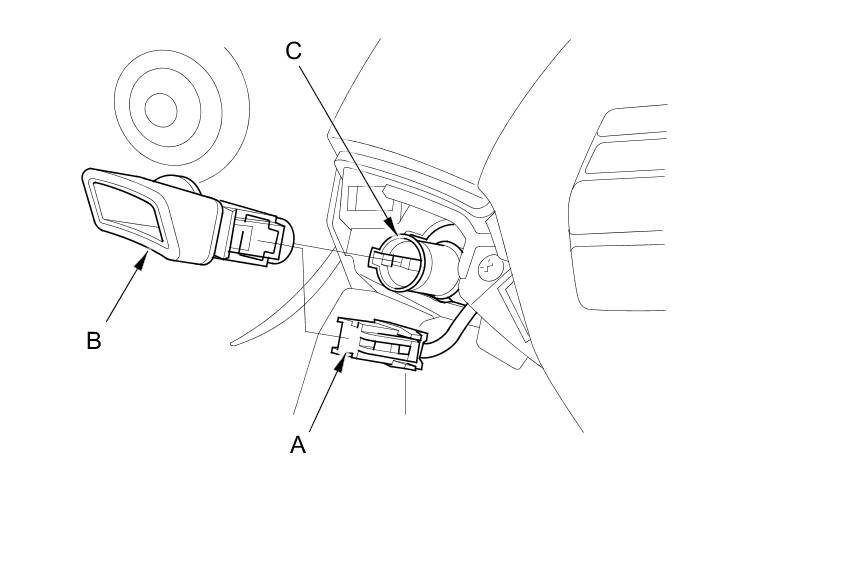 C
B
A