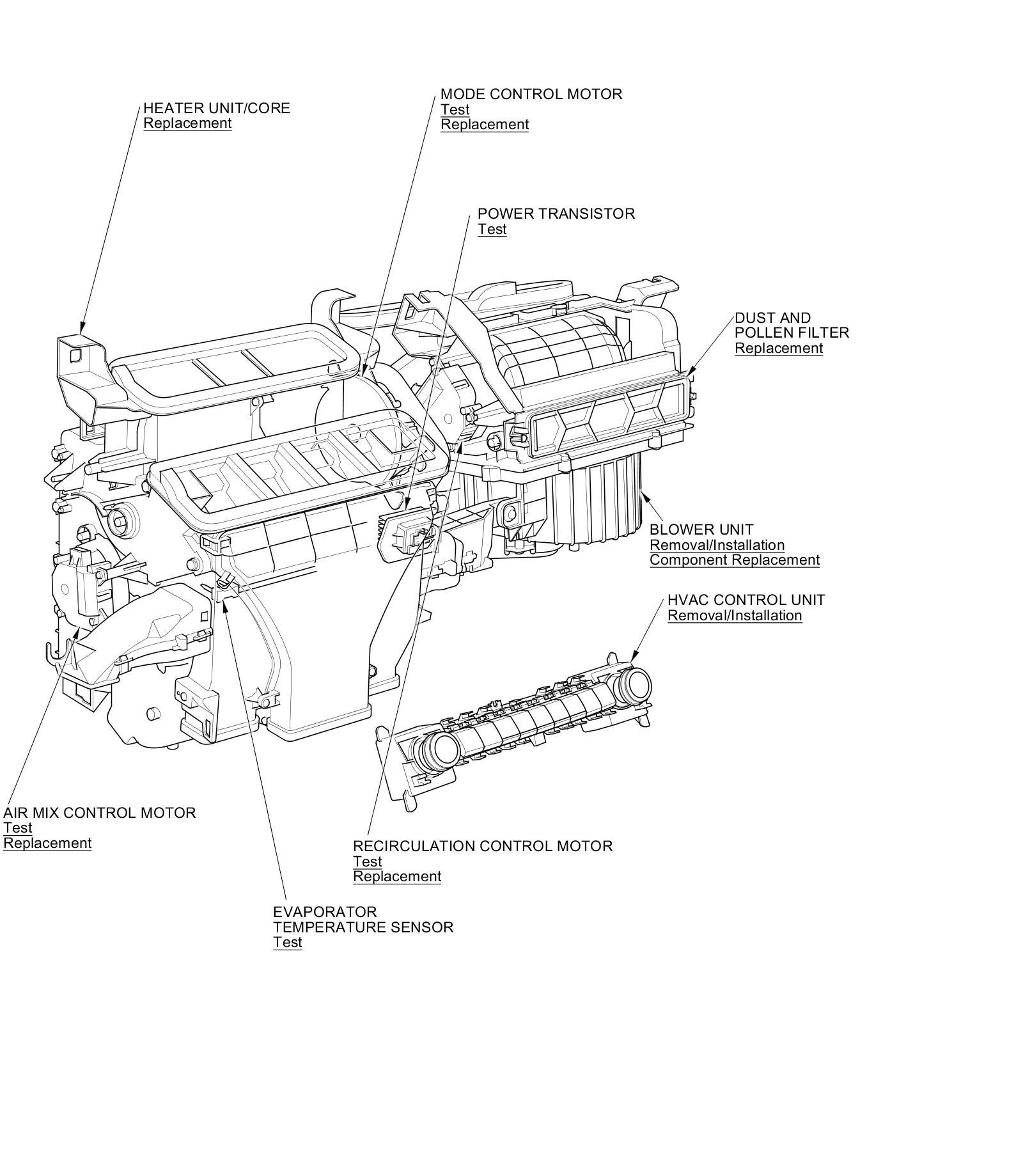 HEATER UNIT/CORE
Replacement

MODE CONTROL MOTOR
Test
Replacement

POWER TRANSISTOR
Test

DUST AND
POLLEN FILTER
Replacement

BLOWER UNIT
Removal/Installation
Component Replacement

HVAC CONTROL UNIT
Removal/Installation

AIR MIX CONTROL MOTOR
Test
Replacement

RECIRCULATION CONTROL MOTOR
Test
Replacement

EVAPORATOR
TEMPERATURE SENSOR
Test