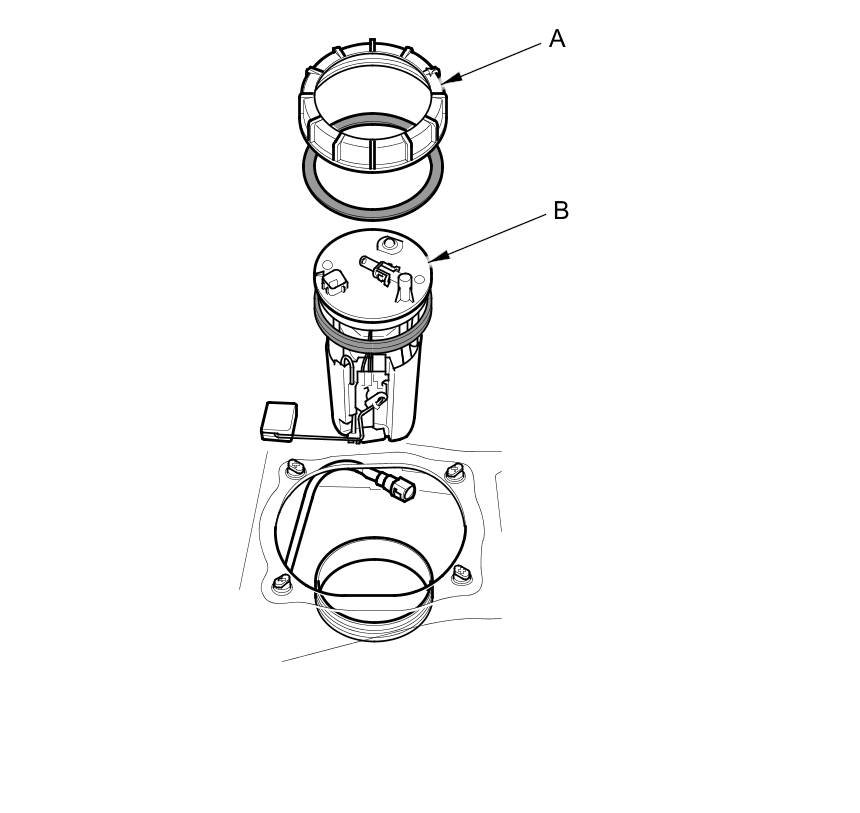 A

B