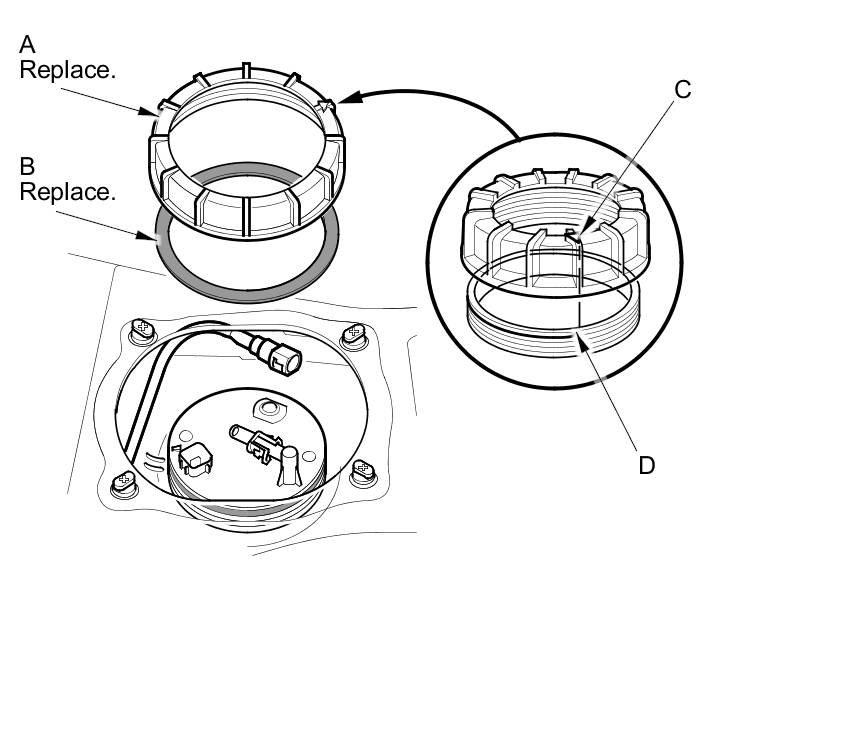 A
Replace.

B
Replace.

C

D