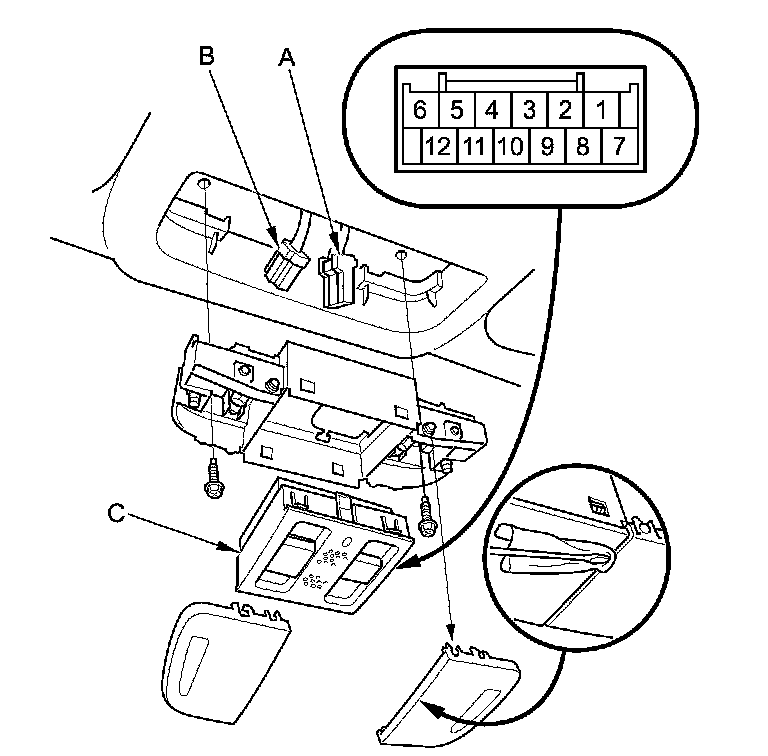 B
A
6 5 4 3 2 1
12 11 10 9 8 7
C