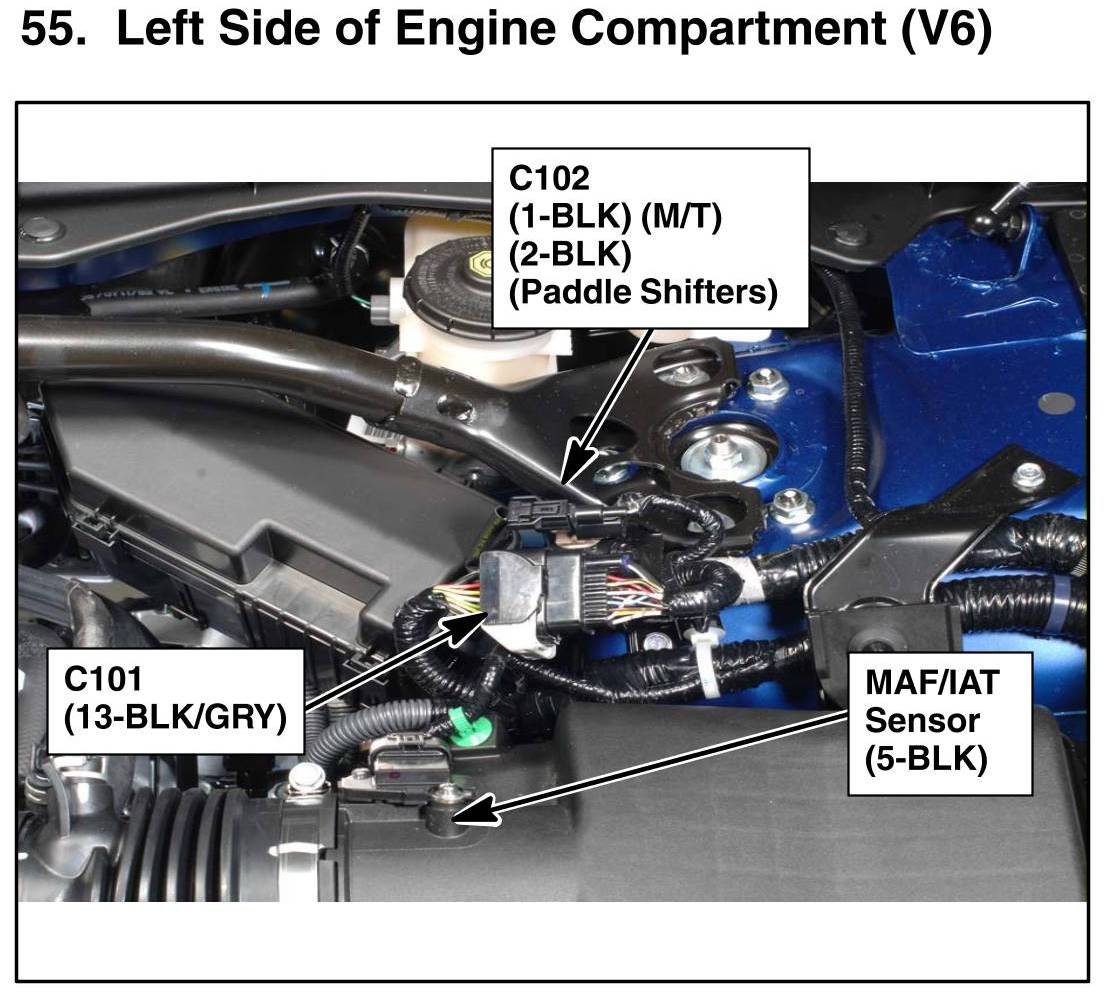 55. Left Side of Engine Compartment (V6)

C102
(1-BLK) (M/T)
(2-BLK)
(Paddle Shifters)

C101
(13-BLK/GRY)

MAF/IAT
Sensor
(5-BLK)