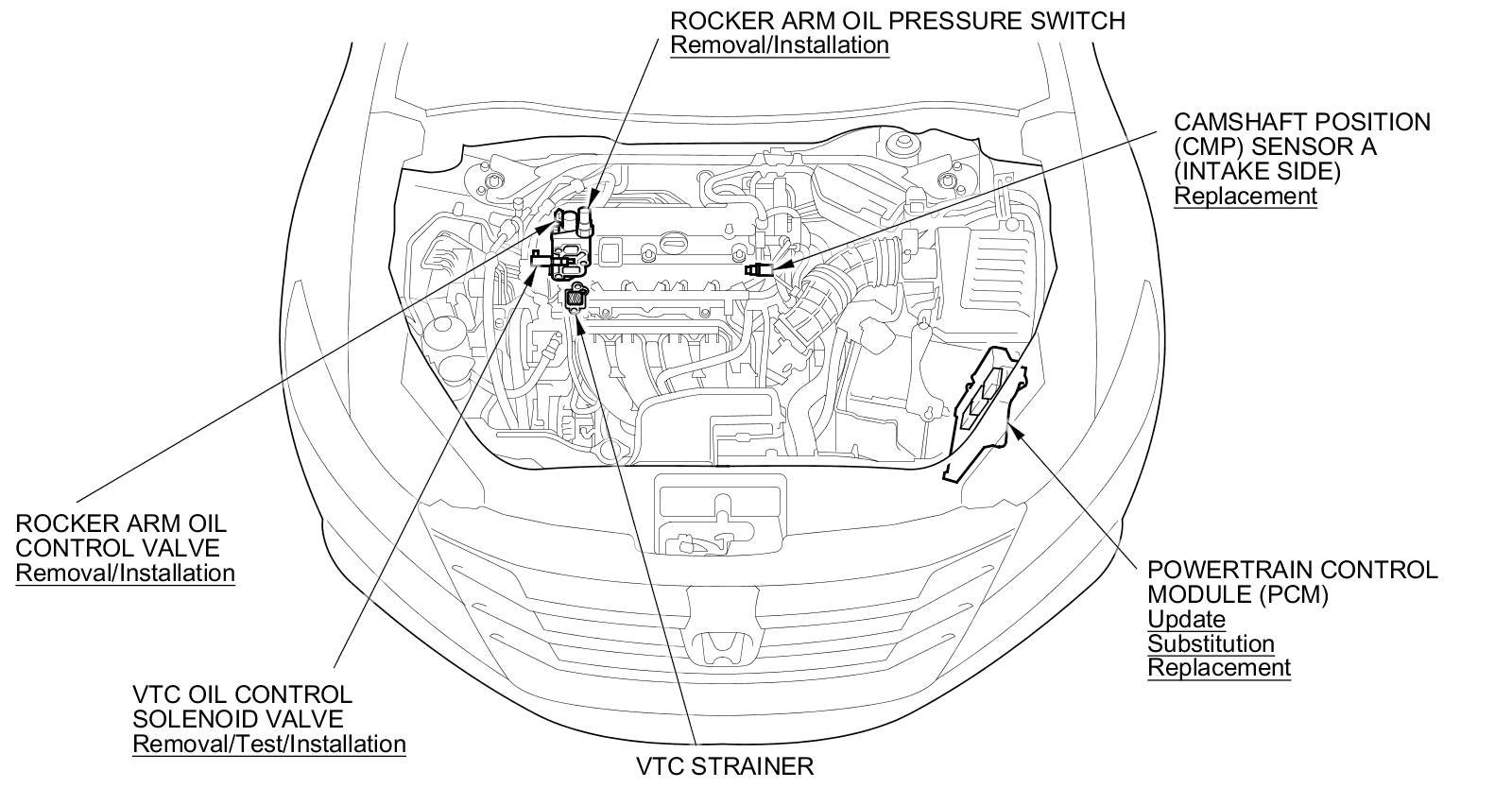 ROCKER ARM OIL PRESSURE SWITCH
Removal/Installation

CAMSHAFT POSITION (CMP) SENSOR A (INTAKE SIDE)
Replacement

ROCKER ARM OIL CONTROL VALVE
Removal/Installation

POWERTRAIN CONTROL MODULE (PCM)
Update
Substitution
Replacement

VTC OIL CONTROL SOLENOID VALVE
Removal/Test/Installation

VTC STRAINER