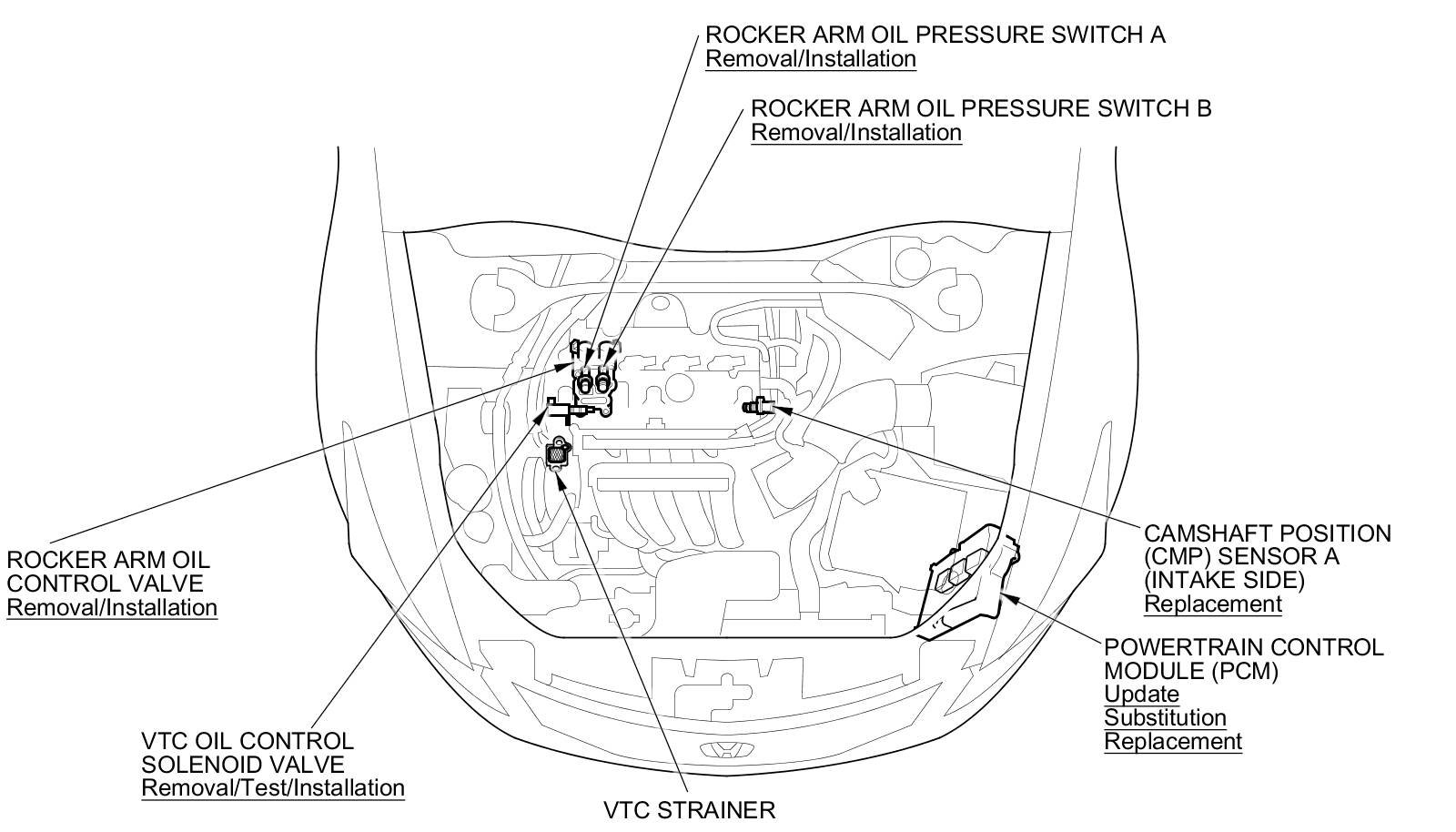 ROCKER ARM OIL PRESSURE SWITCH A
Removal/Installation

ROCKER ARM OIL PRESSURE SWITCH B
Removal/Installation

ROCKER ARM OIL CONTROL VALVE
Removal/Installation

CAMSHAFT POSITION (CMP) SENSOR A (INTAKE SIDE)
Replacement

POWERTRAIN CONTROL MODULE (PCM)
Update
Substitution
Replacement

VTC OIL CONTROL SOLENOID VALVE
Removal/Test/Installation

VTC STRAINER