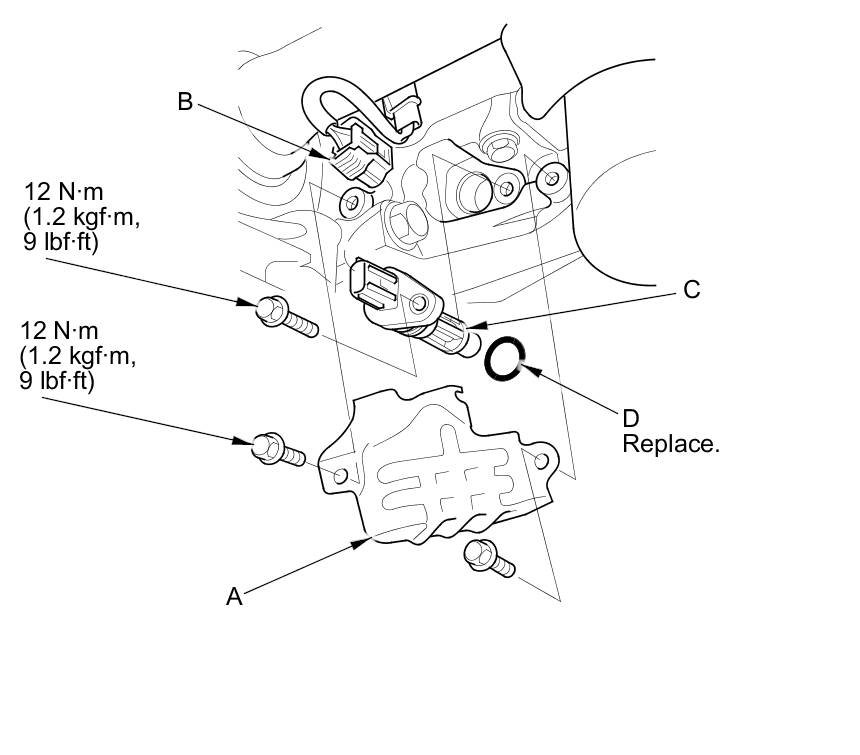 B

12 N·m
(1.2 kgf·m,
9 lbf·ft)

C

12 N·m
(1.2 kgf·m,
9 lbf·ft)

D
Replace.

A