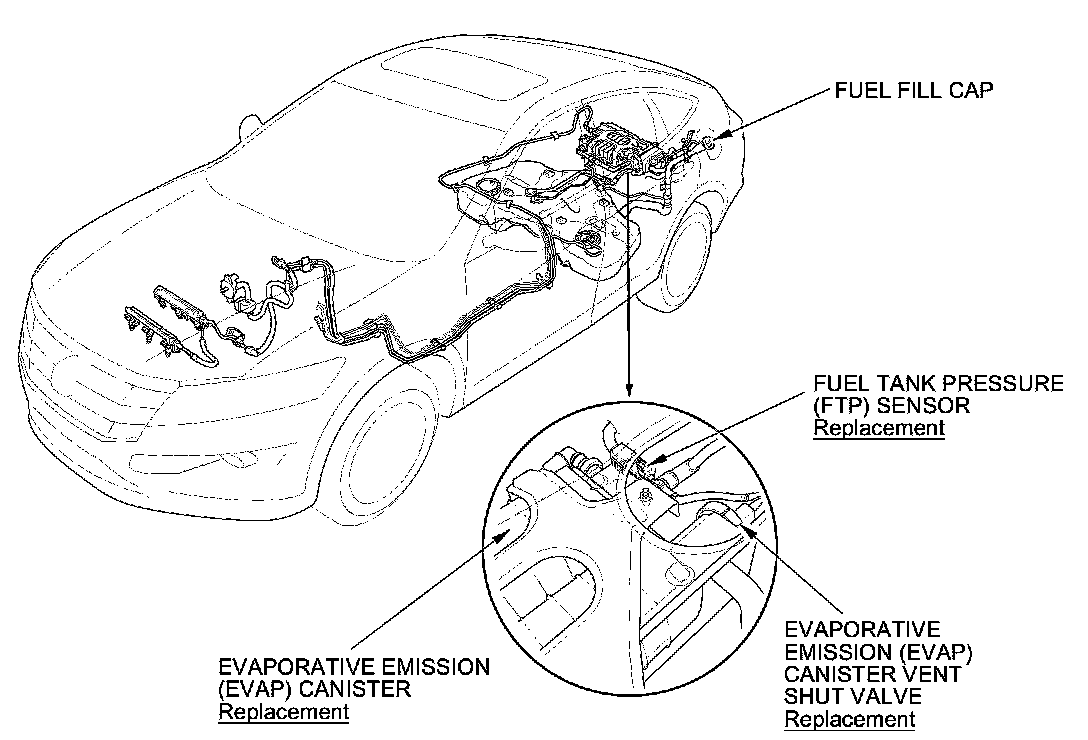 FUEL FILL CAP

FUEL TANK PRESSURE (FTP) SENSOR
Replacement

EVAPORATIVE EMISSION (EVAP) CANISTER
Replacement

EVAPORATIVE EMISSION (EVAP) CANISTER VENT SHUT VALVE
Replacement