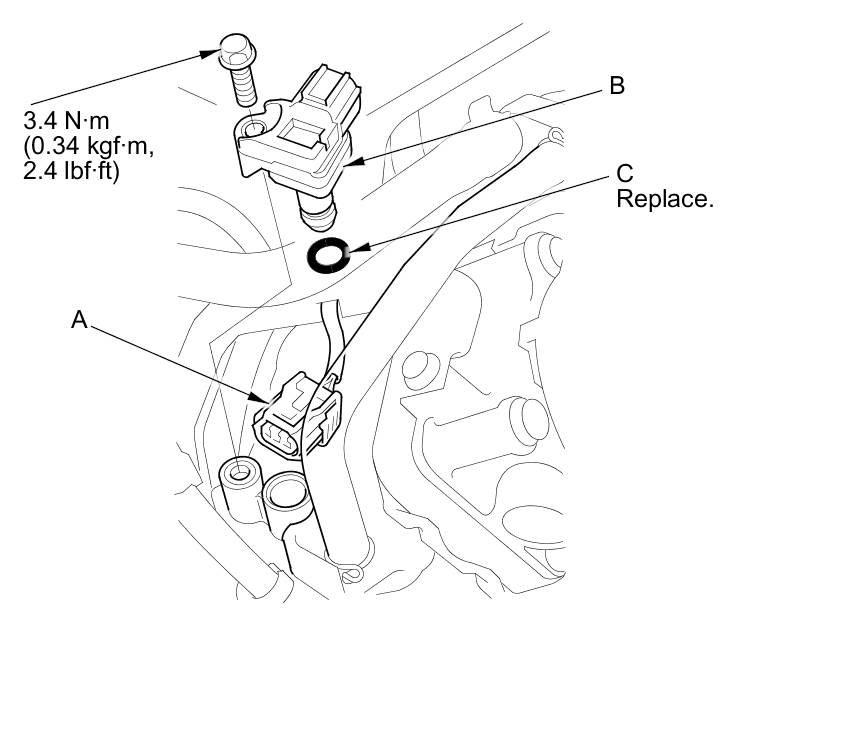 3.4 N·m
(0.34 kgf·m,
2.4 lbf·ft)

B

C
Replace.

A