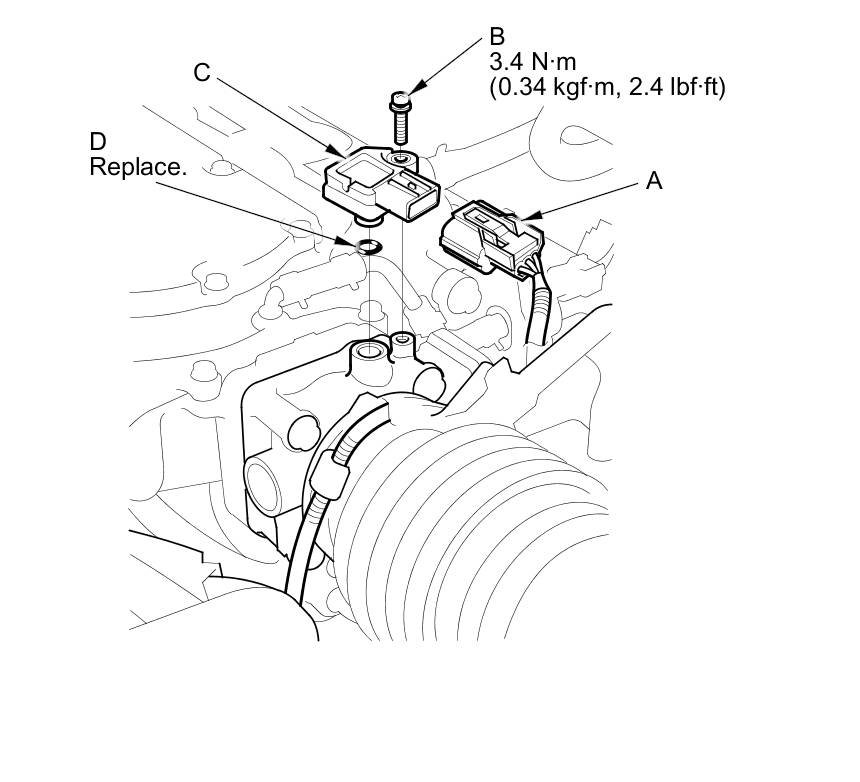 B
3.4 N·m
(0.34 kgf·m, 2.4 lbf·ft)

C

D
Replace.

A