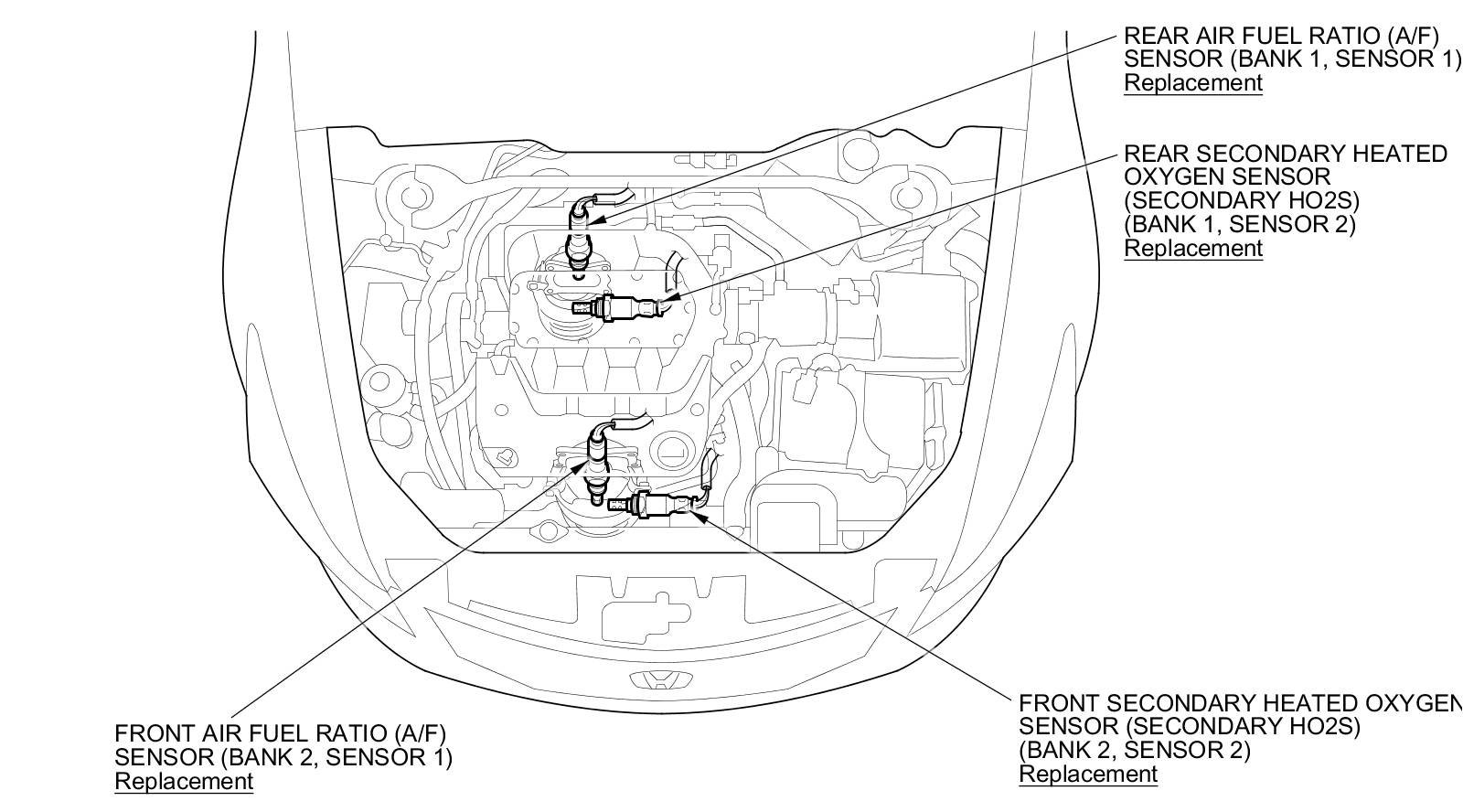 REAR AIR FUEL RATIO (A/F) SENSOR (BANK 1, SENSOR 1)
Replacement

REAR SECONDARY HEATED OXYGEN SENSOR (SECONDARY HO2S) (BANK 1, SENSOR 2)
Replacement

FRONT AIR FUEL RATIO (A/F) SENSOR (BANK 2, SENSOR 1)
Replacement

FRONT SECONDARY HEATED OXYGEN SENSOR (SECONDARY HO2S) (BANK 2, SENSOR 2)
Replacement