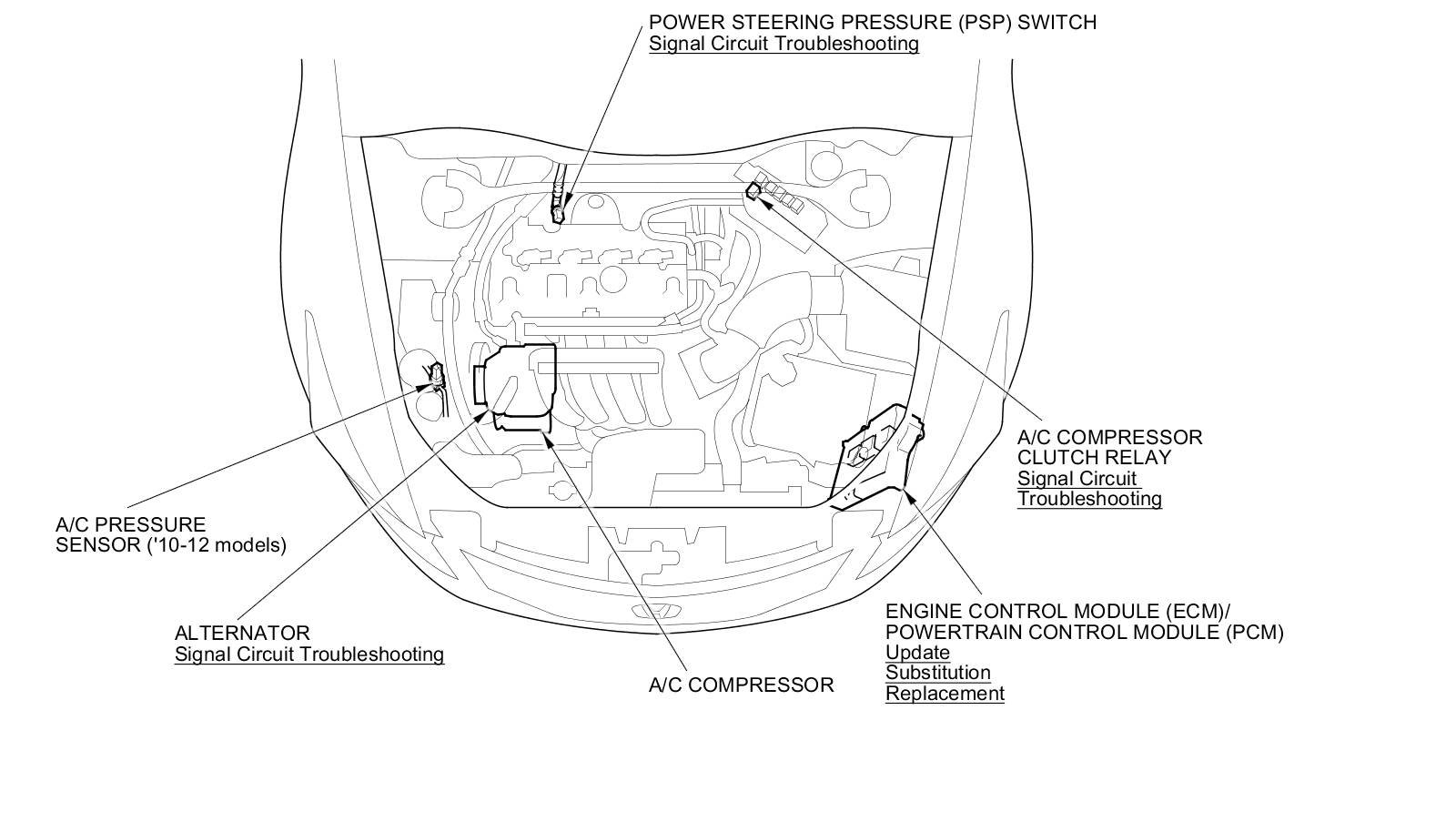 POWER STEERING PRESSURE (PSP) SWITCH
Signal Circuit Troubleshooting

A/C COMPRESSOR
CLUTCH RELAY
Signal Circuit
Troubleshooting

A/C PRESSURE
SENSOR ('10-12 models)

ALTERNATOR
Signal Circuit Troubleshooting

A/C COMPRESSOR

ENGINE CONTROL MODULE (ECM)/
POWERTRAIN CONTROL MODULE (PCM)
Update
Substitution
Replacement