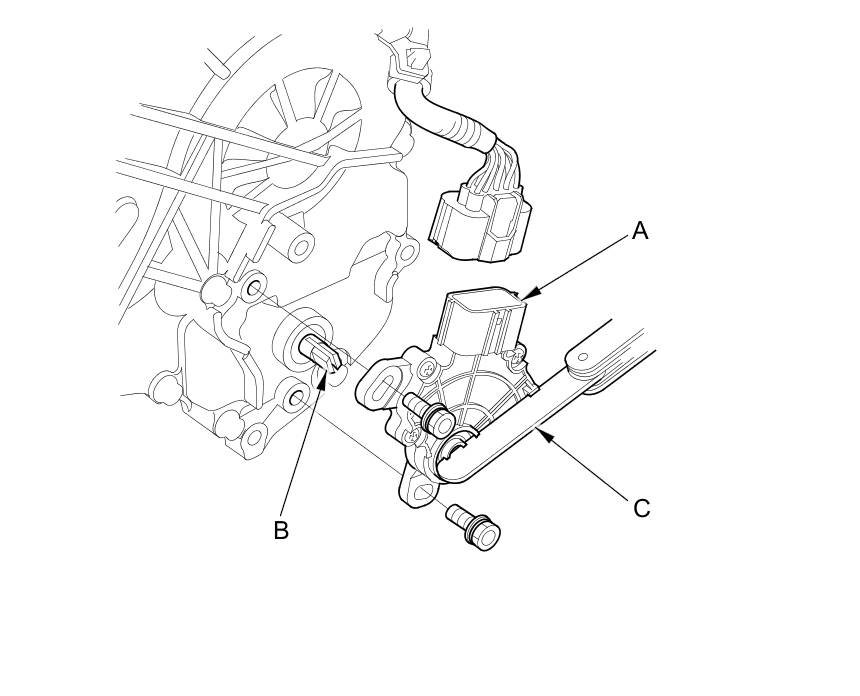 A
B
C