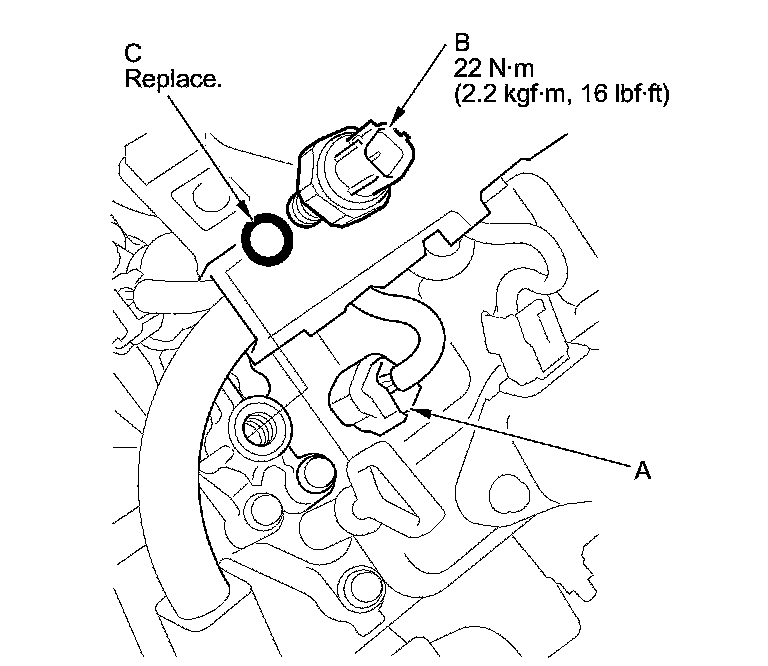 C
Replace.

B
22 N·m
(2.2 kgf·m, 16 lbf·ft)

A