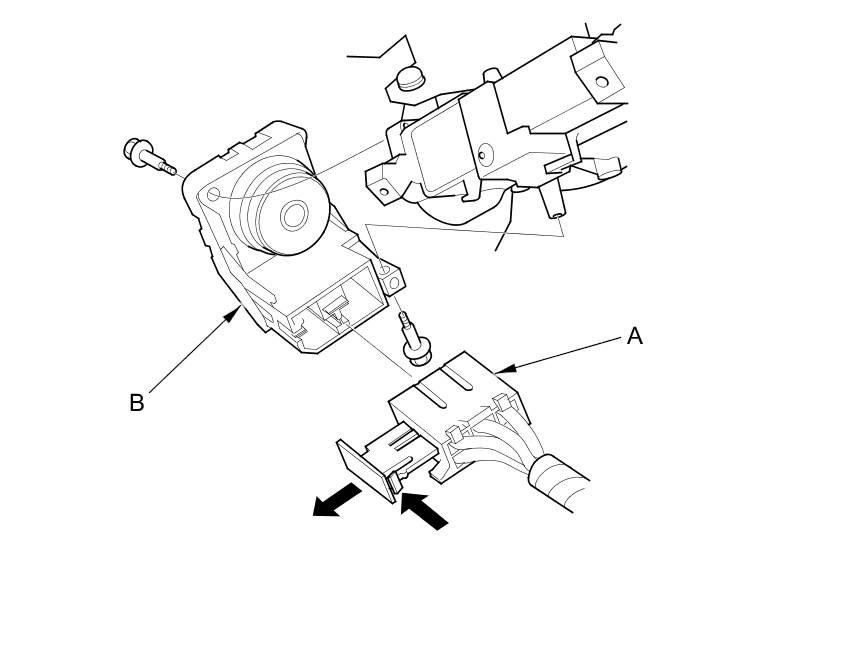 A

B