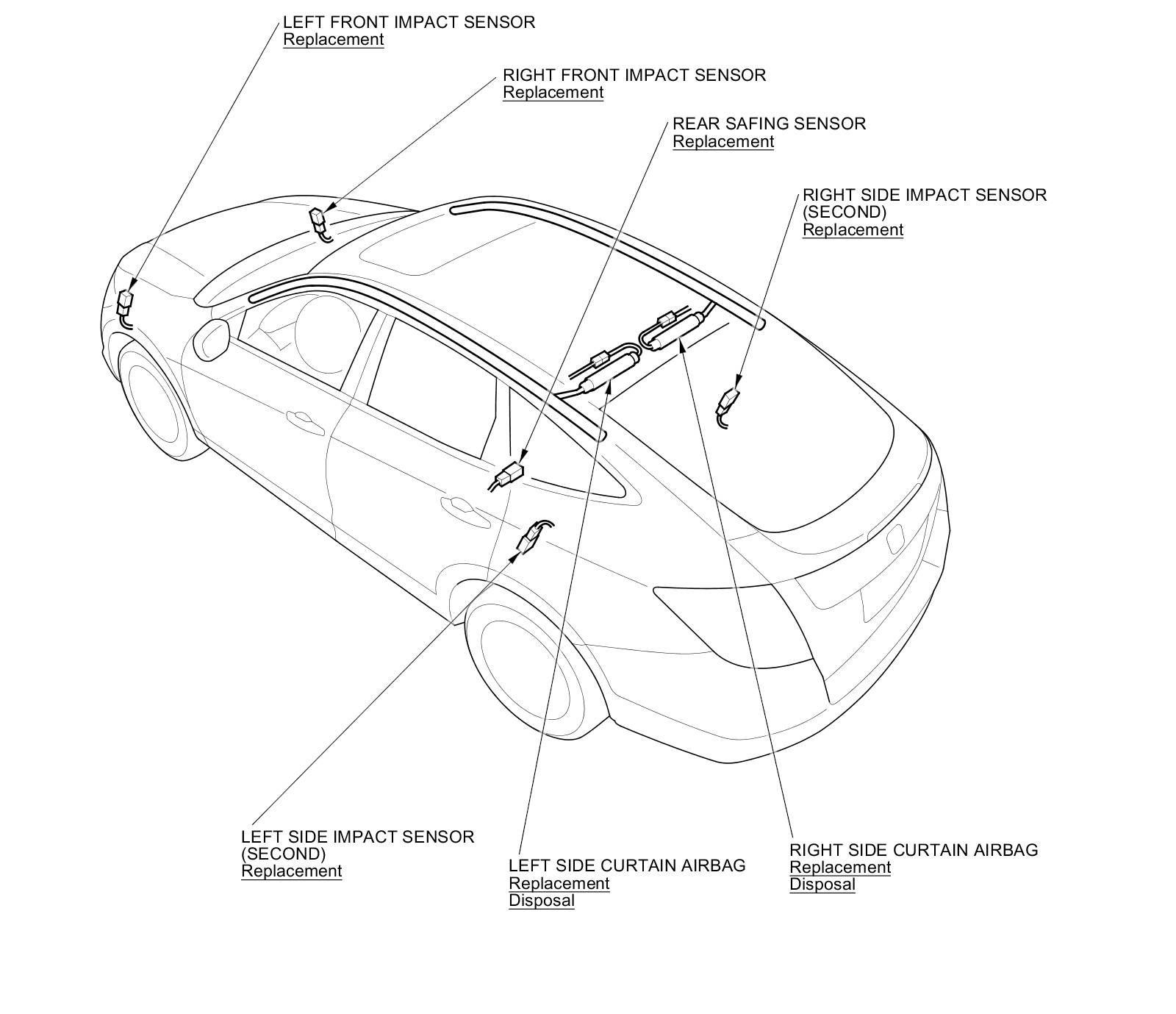 LEFT FRONT IMPACT SENSOR
Replacement

RIGHT FRONT IMPACT SENSOR
Replacement

REAR SAFING SENSOR
Replacement

RIGHT SIDE IMPACT SENSOR
(SECOND)
Replacement

LEFT SIDE IMPACT SENSOR
(SECOND)
Replacement

LEFT SIDE CURTAIN AIRBAG
Replacement
Disposal

RIGHT SIDE CURTAIN AIRBAG
Replacement
Disposal