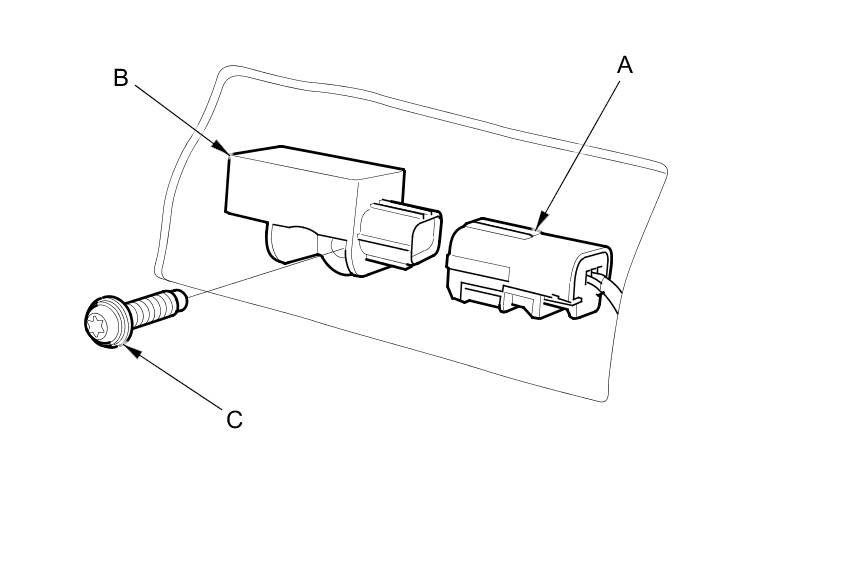 B
A
C