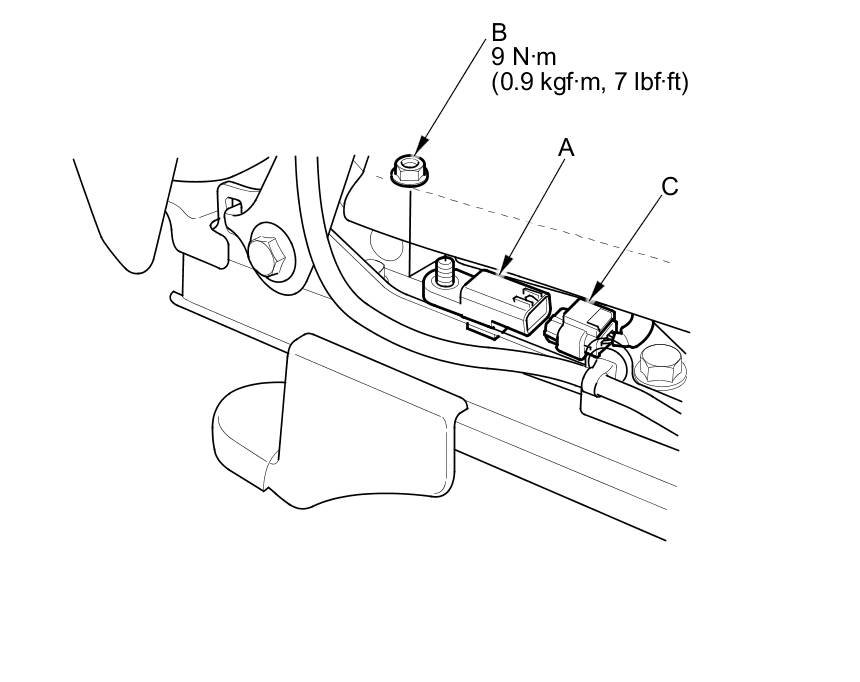 B
9 N·m
(0.9 kgf·m, 7 lbf·ft)

A

C