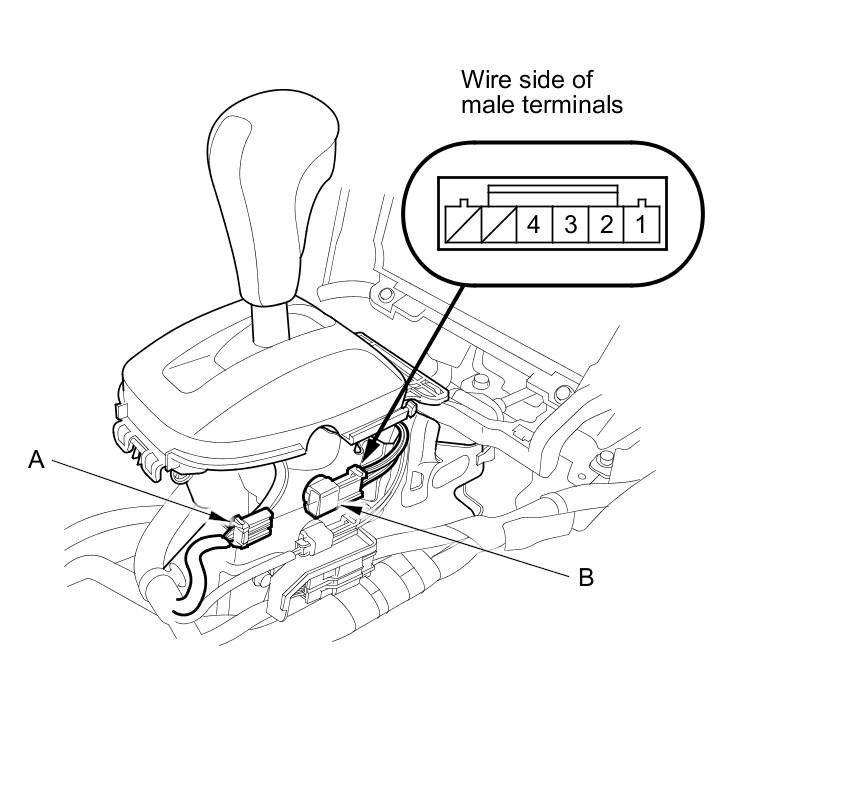 Wire side of
male terminals

4 3 2 1

A

B