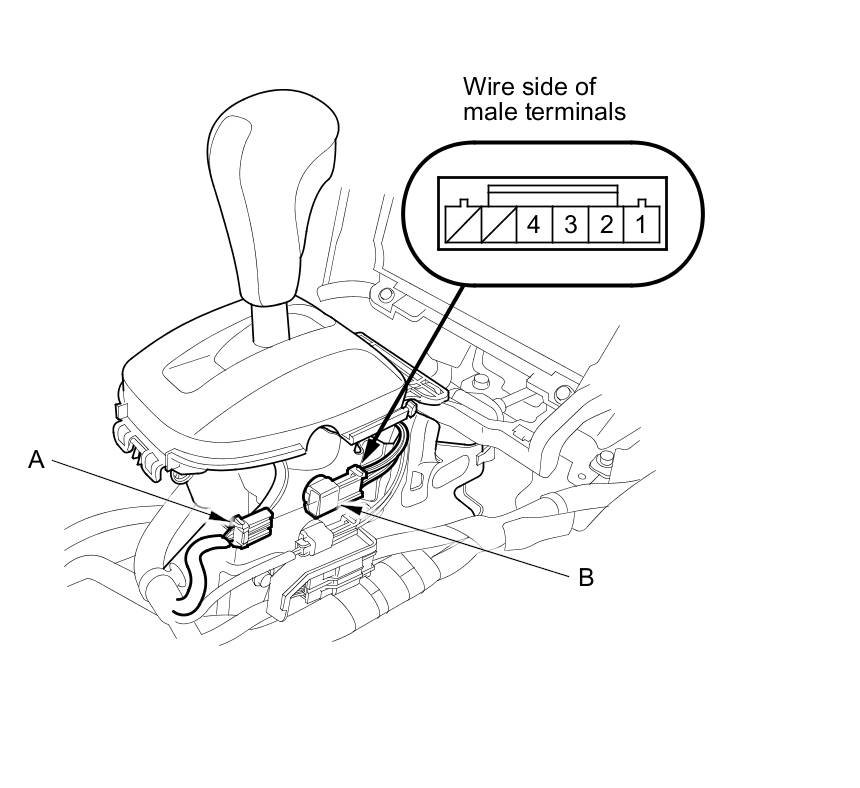 Wire side of male terminals

4 3 2 1

A

B