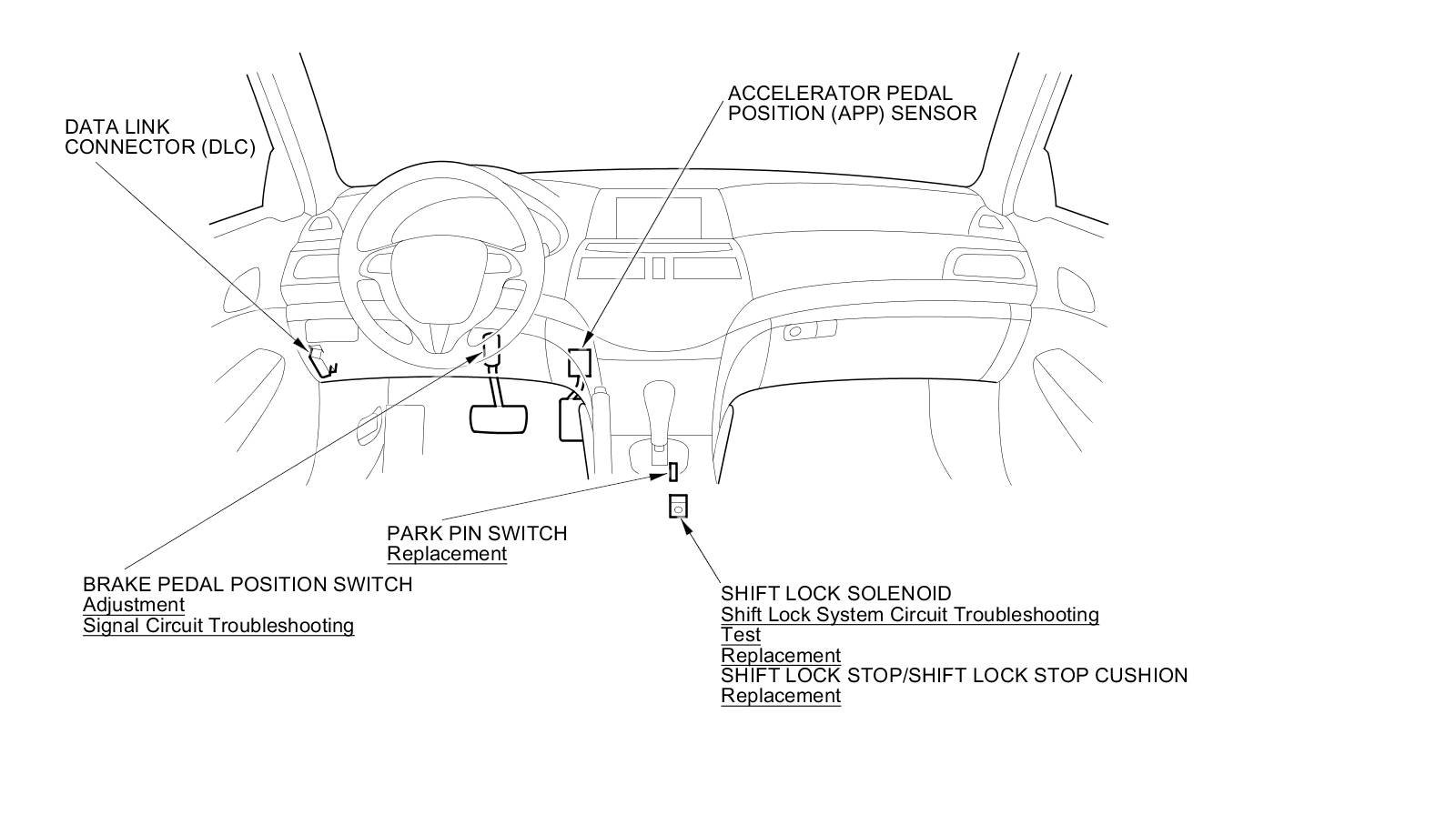 DATA LINK
CONNECTOR (DLC)

ACCELERATOR PEDAL
POSITION (APP) SENSOR

PARK PIN SWITCH
Replacement

BRAKE PEDAL POSITION SWITCH
Adjustment
Signal Circuit Troubleshooting

SHIFT LOCK SOLENOID
Shift Lock System Circuit Troubleshooting
Test
Replacement
SHIFT LOCK STOP/SHIFT LOCK STOP CUSHION
Replacement