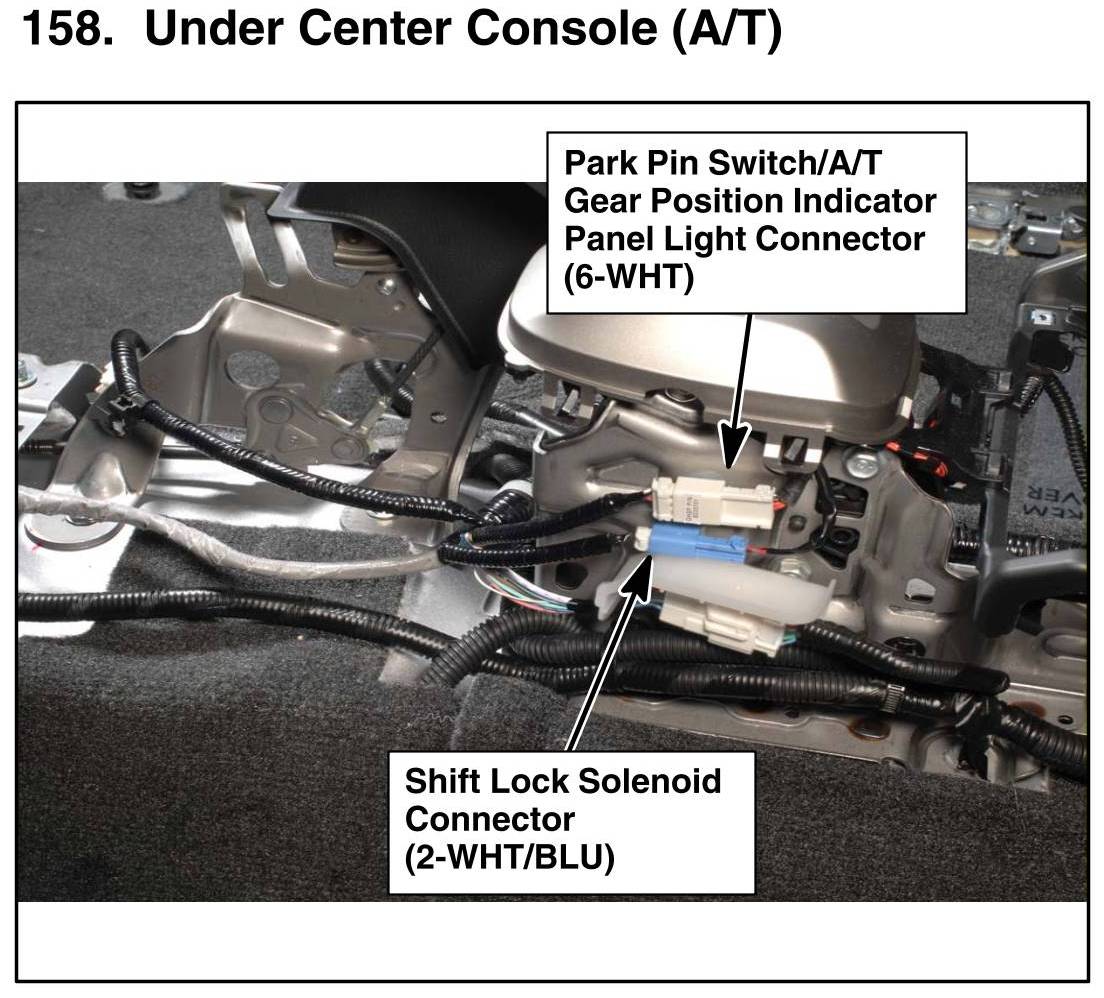 158. Under Center Console (A/T)

Park Pin Switch/A/T Gear Position Indicator Panel Light Connector (6-WHT)

Shift Lock Solenoid Connector (2-WHT/BLU)