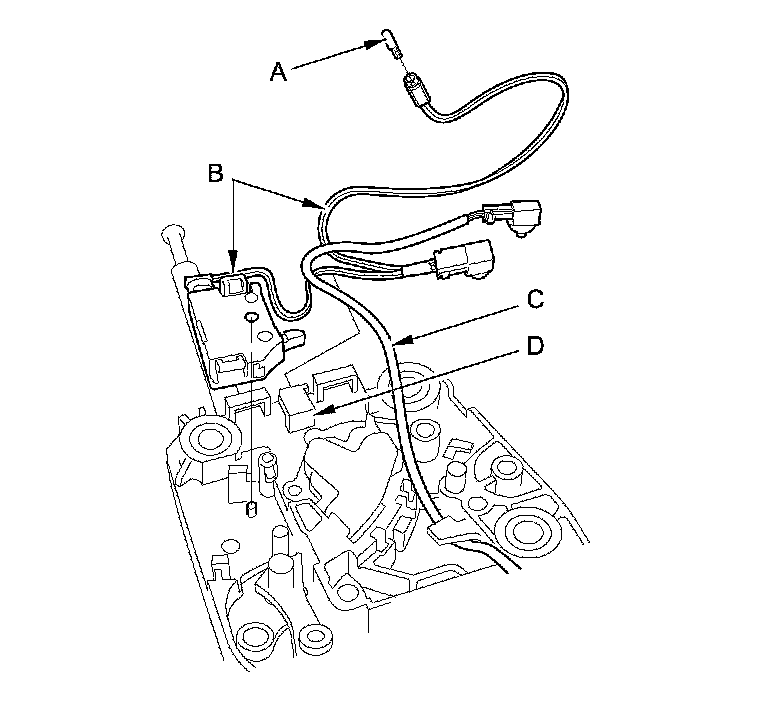 A
B
C
D