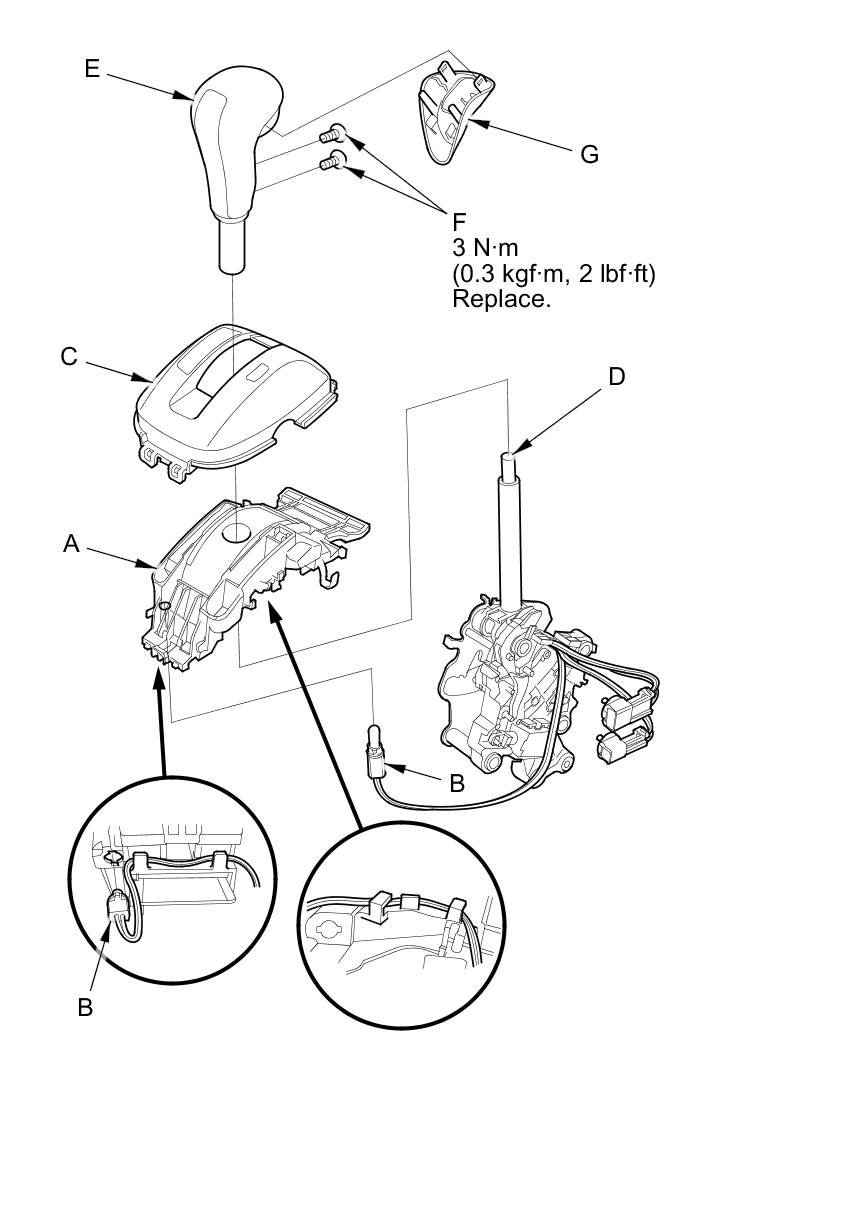 E

G

F
3 N·m
(0.3 kgf·m, 2 lbf·ft)
Replace.

C

D

A

B

B