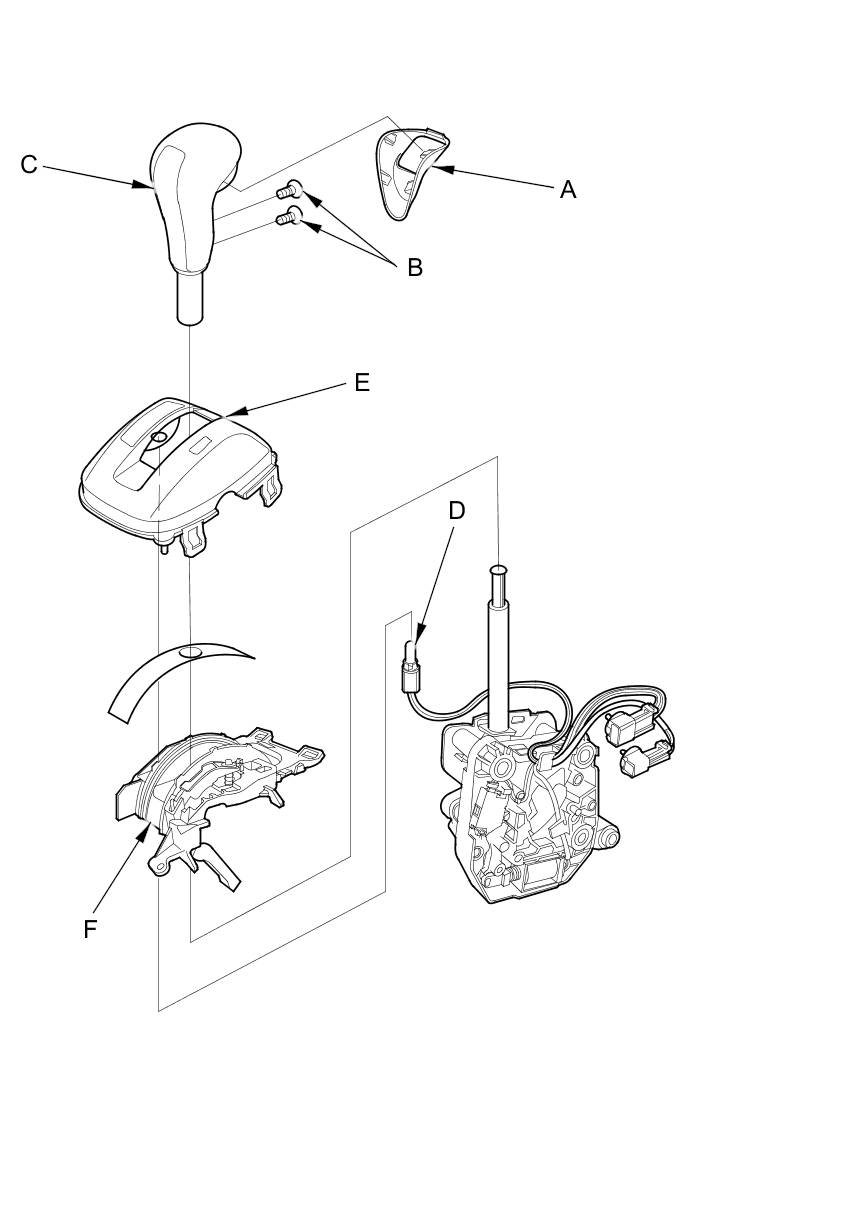 C
A
B
E
D
F