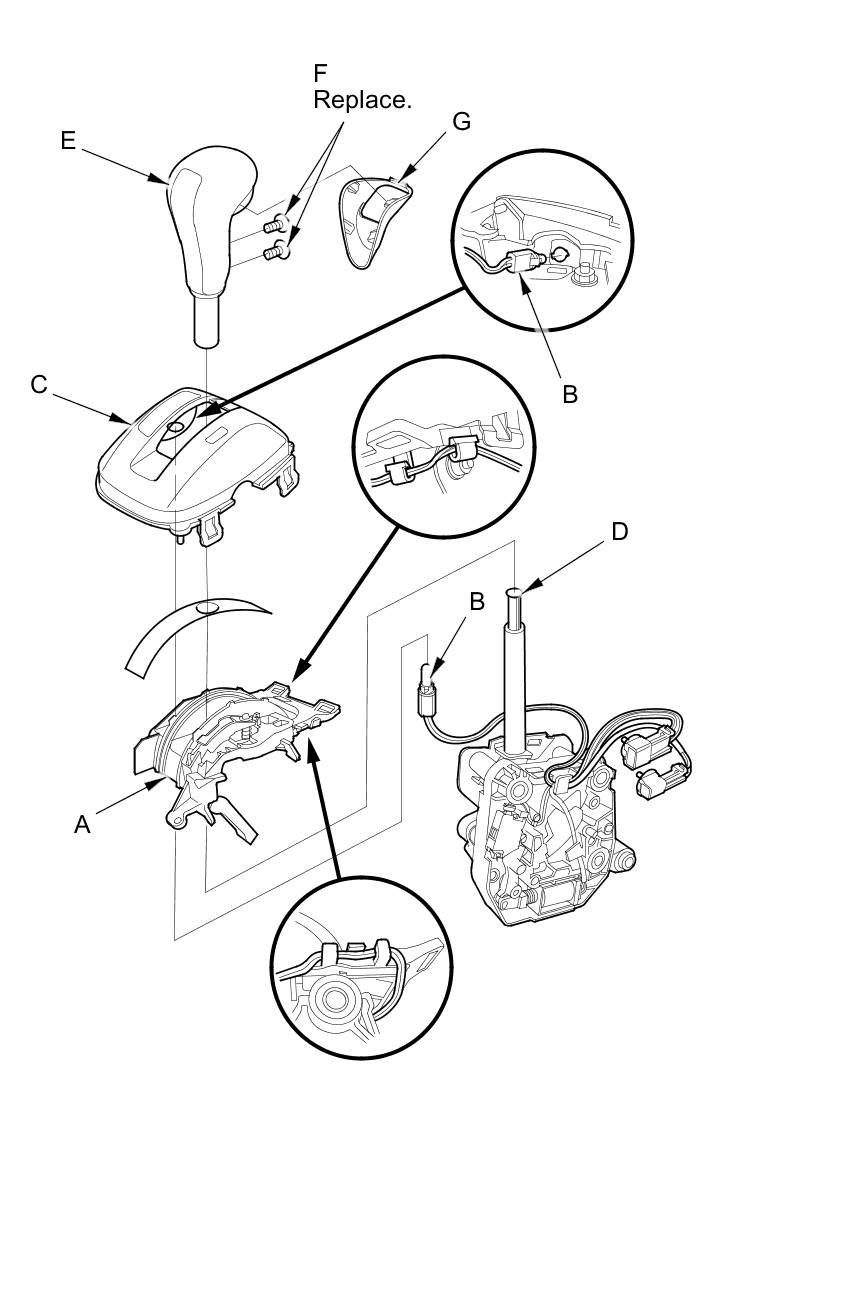 F
Replace.

E

G

B

C

D

B

A