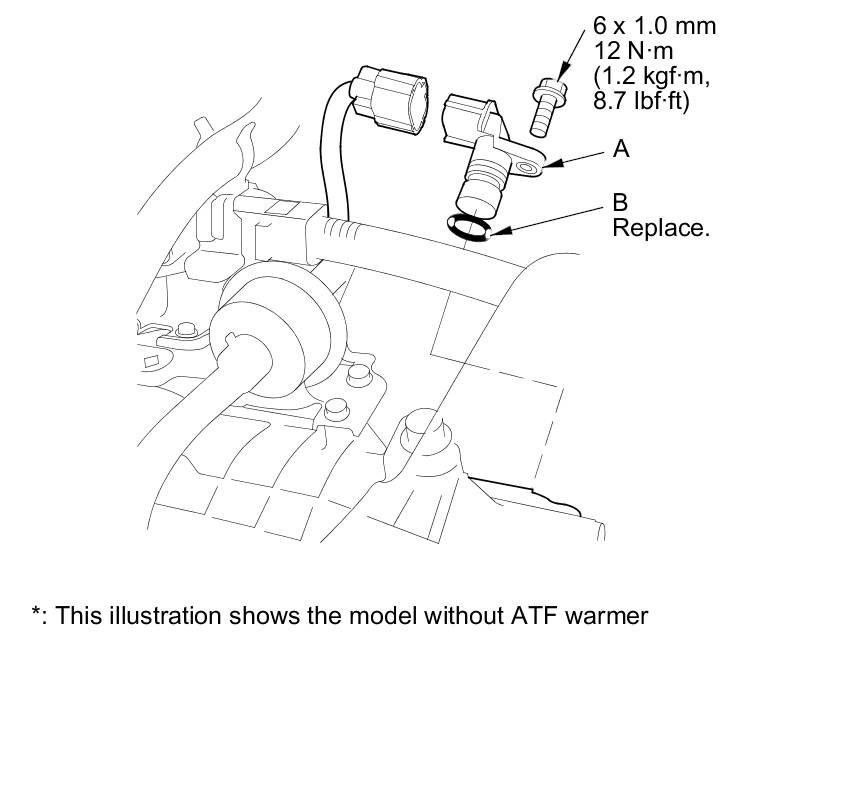 6 x 1.0 mm
12 N·m
(1.2 kgf·m,
8.7 lbf·ft)

A

B
Replace.

*: This illustration shows the model without ATF warmer