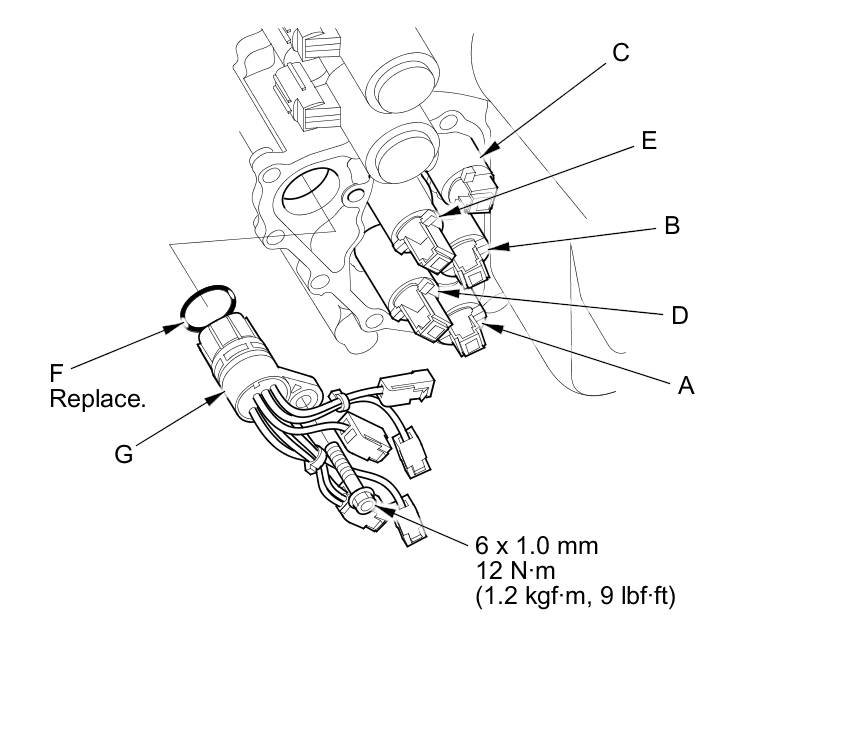 C

E

B

D

A

F
Replace.

G

6 x 1.0 mm
12 N·m
(1.2 kgf·m, 9 lbf·ft)