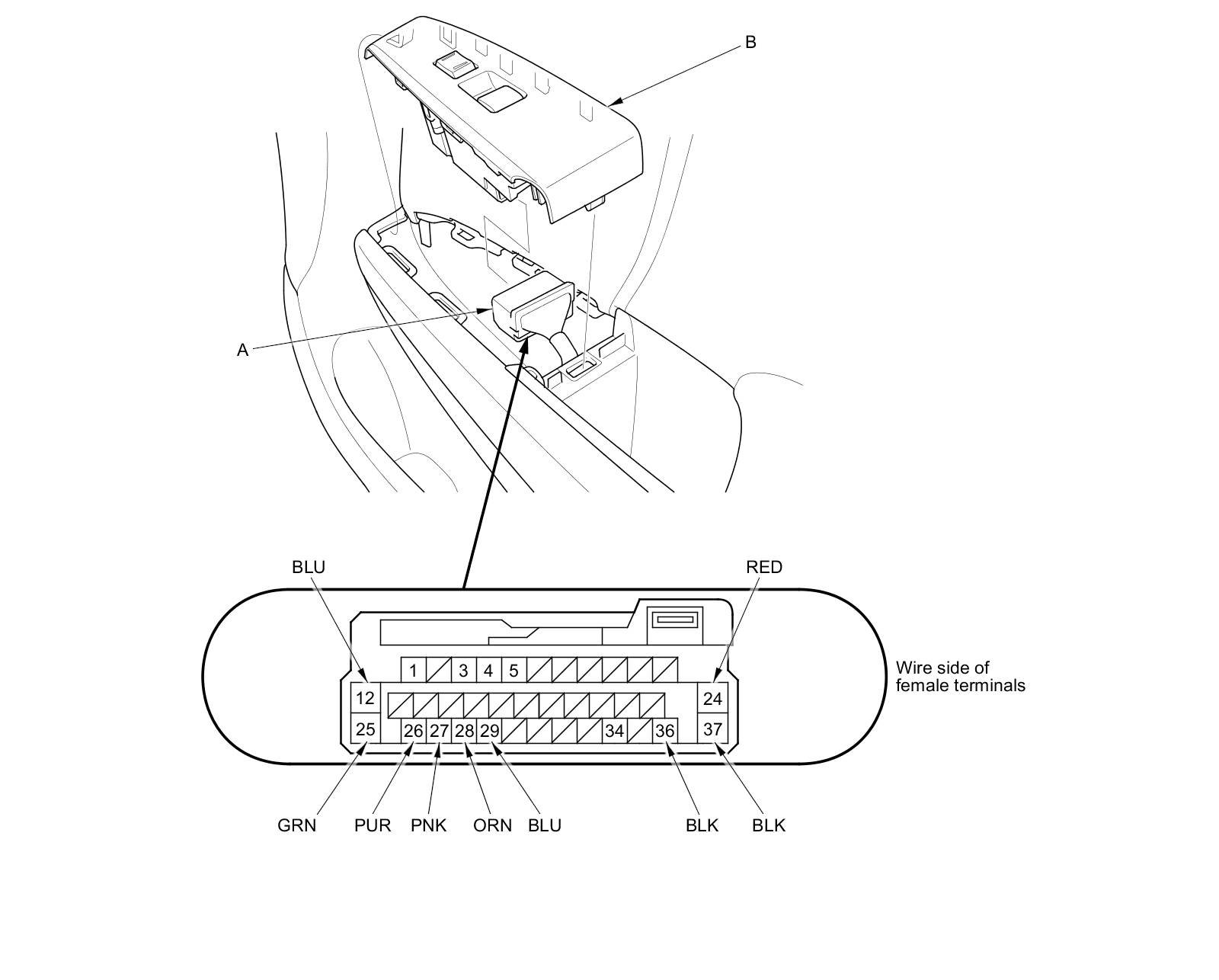 B

A

BLU

RED

1 3 4 5

12

24

25 26 27 28 29 34 36

37

Wire side of female terminals

GRN PUR PNK ORN BLU BLK BLK